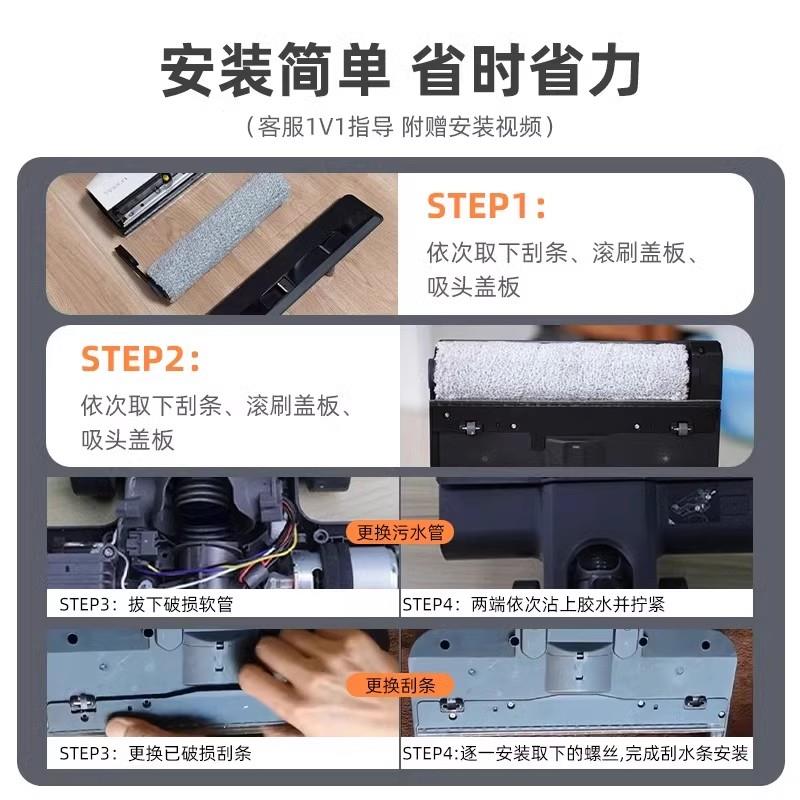 安装简单 省时省力

（客服1V1指导 附赠安装视频）

STEP1：

依次取下刮条、滚刷盖板、吸头盖板

STEP2：

依次取下刮条、滚刷盖板、吸头盖板

更换污水管

STEP3：拔下破损软管

STEP4：两端依次沾上胶水并拧紧

更换刮条

STEP3：更换已破损刮条

STEP4:逐一安装取下的螺丝,完成刮水条安装