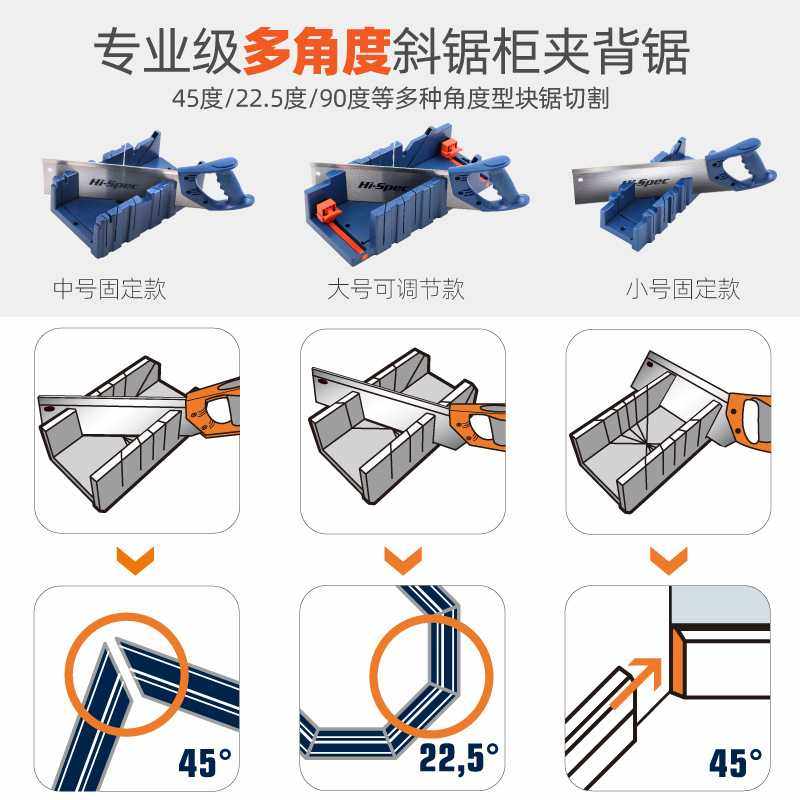 专业级多角度斜锯柜夹背锯

45度/22.5度/90度等多种角度型块锯切割

Hi-Spec

Hi-Spec

Hi-Spec

中号固定款

大号可调节款

小号固定款

45°

22,5°

45°