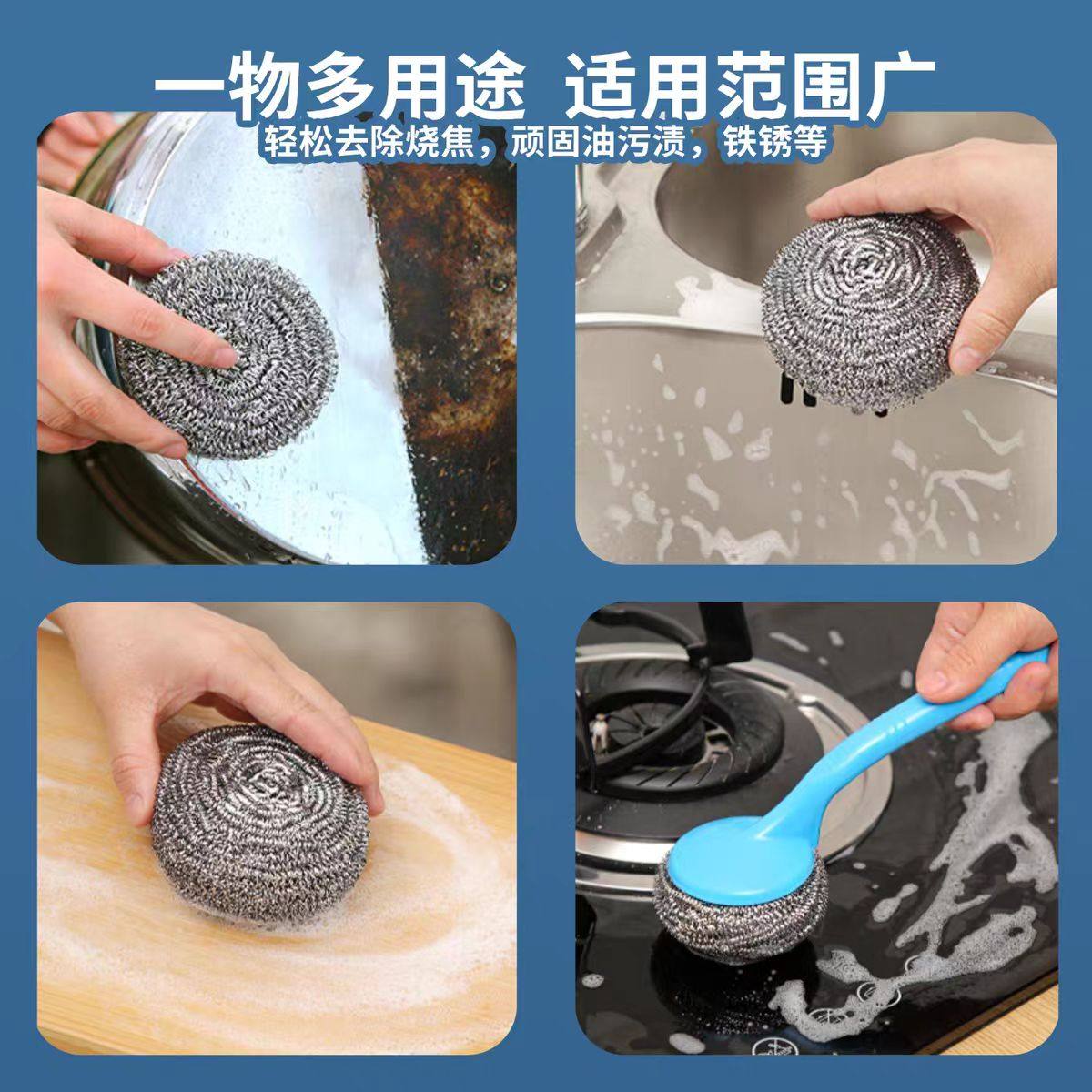 一物多用途 适用范围广

轻松去除烧焦，顽固油污渍，铁锈等