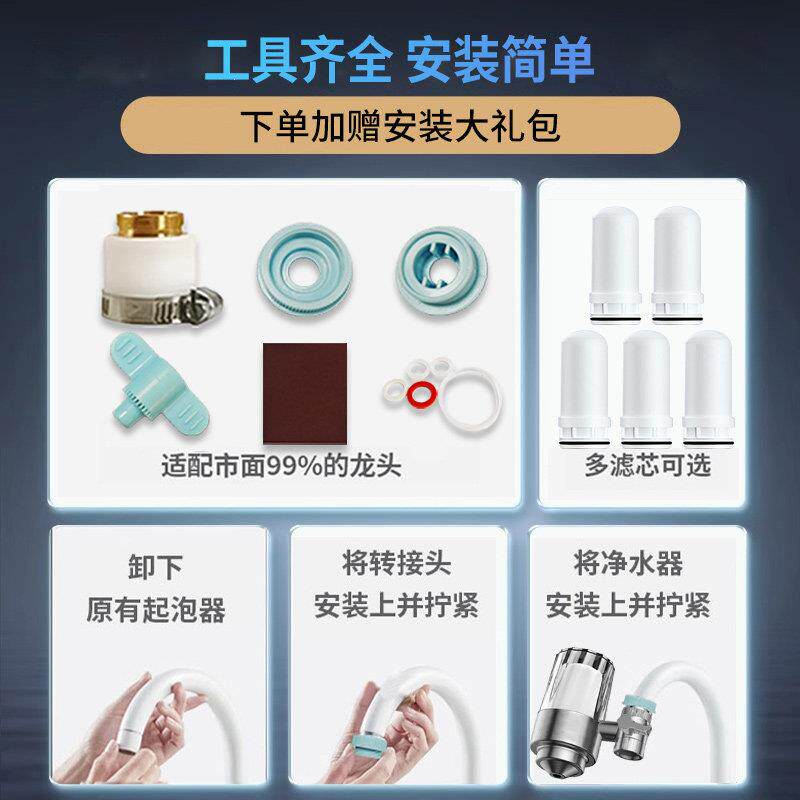 工具齐全 安装简单

下单加赠安装大礼包

适配市面99%的龙头

多滤芯可选

卸下
原有起泡器

将转接头
安装上并拧紧

将净水器
安装上并拧紧