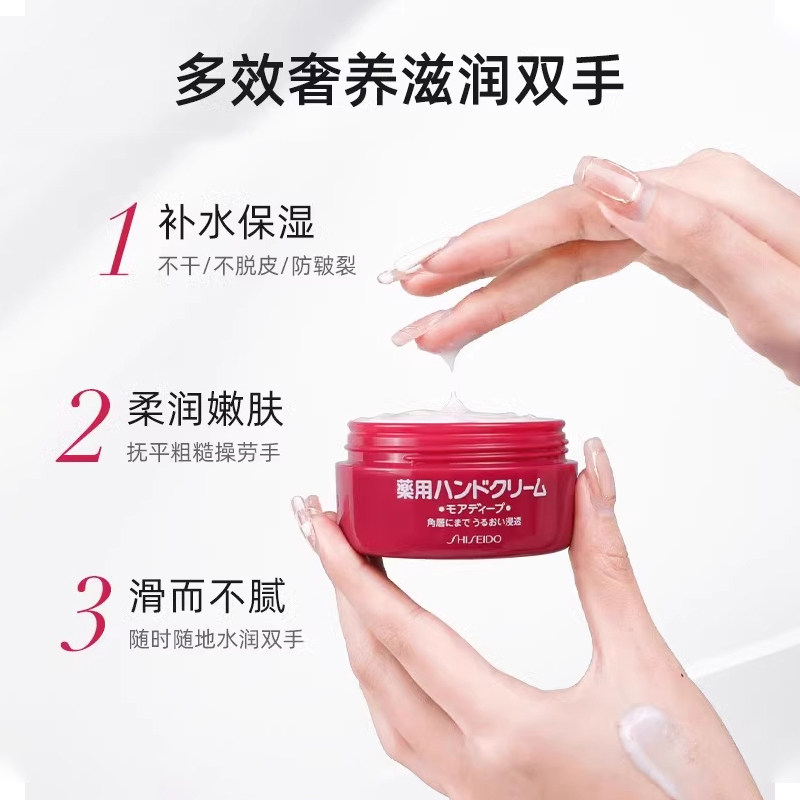 多效奢养滋润双手

1 补水保湿
不干/不脱皮/防皲裂

2 柔润嫩肤
抚平粗糙操劳手

3 滑而不腻
随时随地水润双手

薬用ハンドクリーム
•モアディープ•
角層にまで うるおい浸透
SHISEIDO