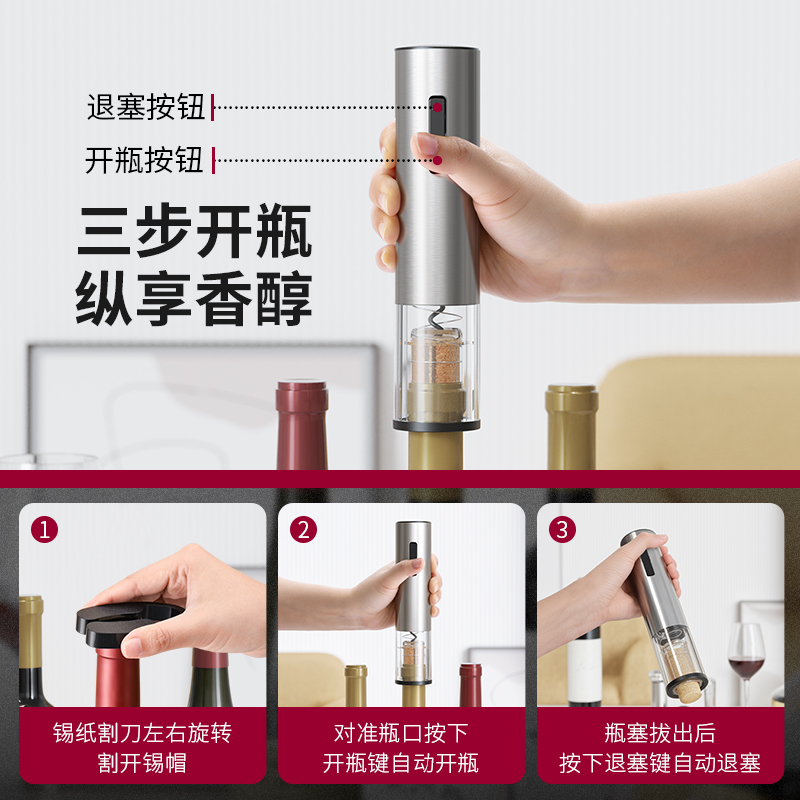 退塞按钮

开瓶按钮

三步开瓶
纵享香醇

1
锡纸割刀左右旋转
割开锡帽

2
对准瓶口按下
开瓶键自动开瓶

3
瓶塞拔出后
按下退塞键自动退塞