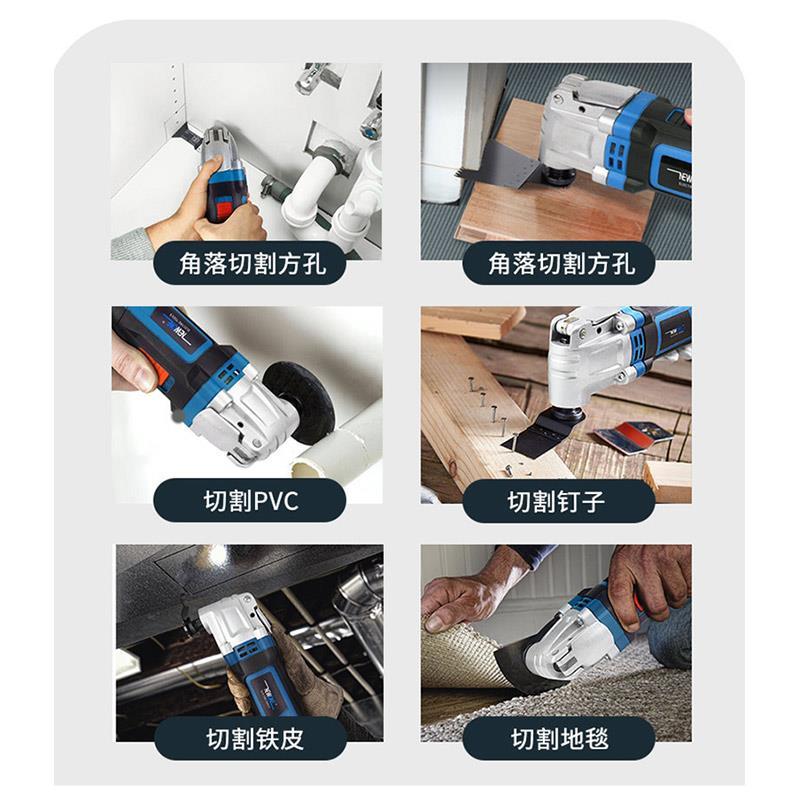 角落切割方孔

角落切割方孔

切割PVC

切割钉子

切割铁皮

切割地毯