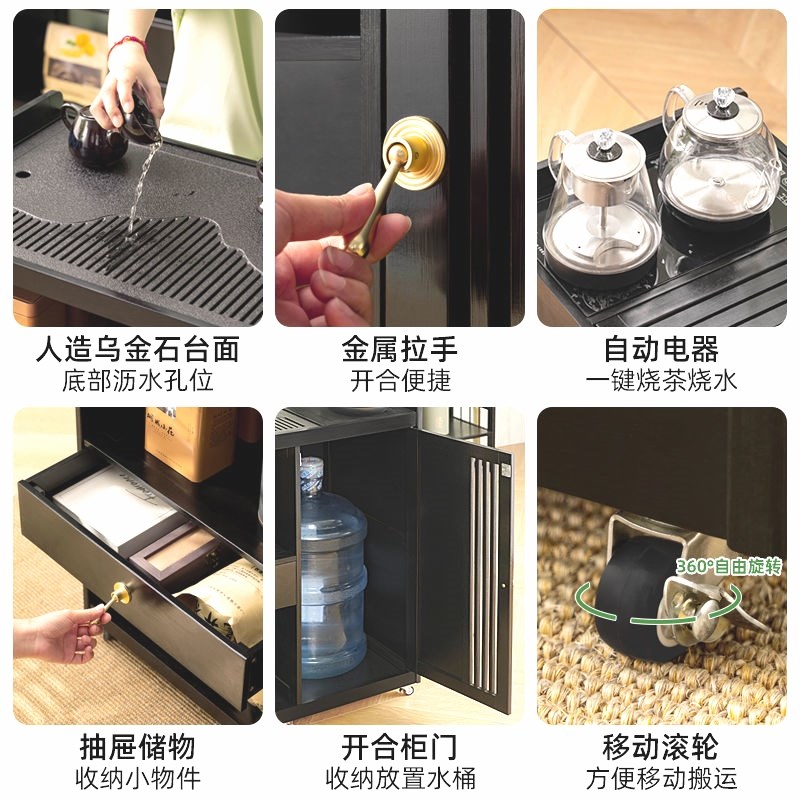 人造乌金石台面
底部沥水孔位

金属拉手
开合便捷

自动电器
一键烧茶烧水

抽屉储物
收纳小物件

开合柜门
收纳放置水桶

360°自由旋转

移动滚轮
方便移动搬运