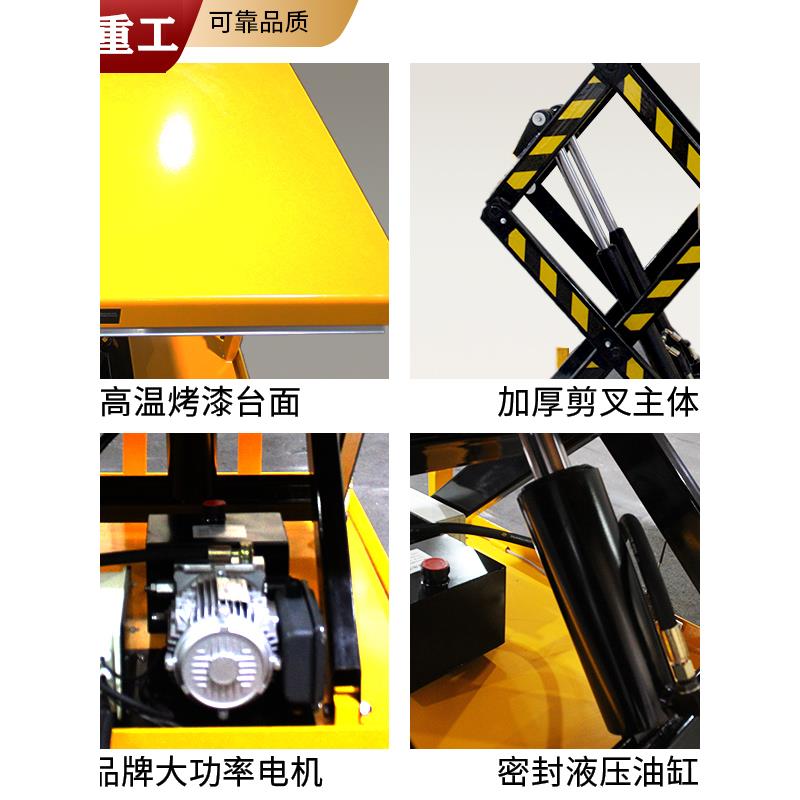 重工 可靠品质

高温烤漆台面

加厚剪叉主体

品牌大功率电机

密封液压油缸