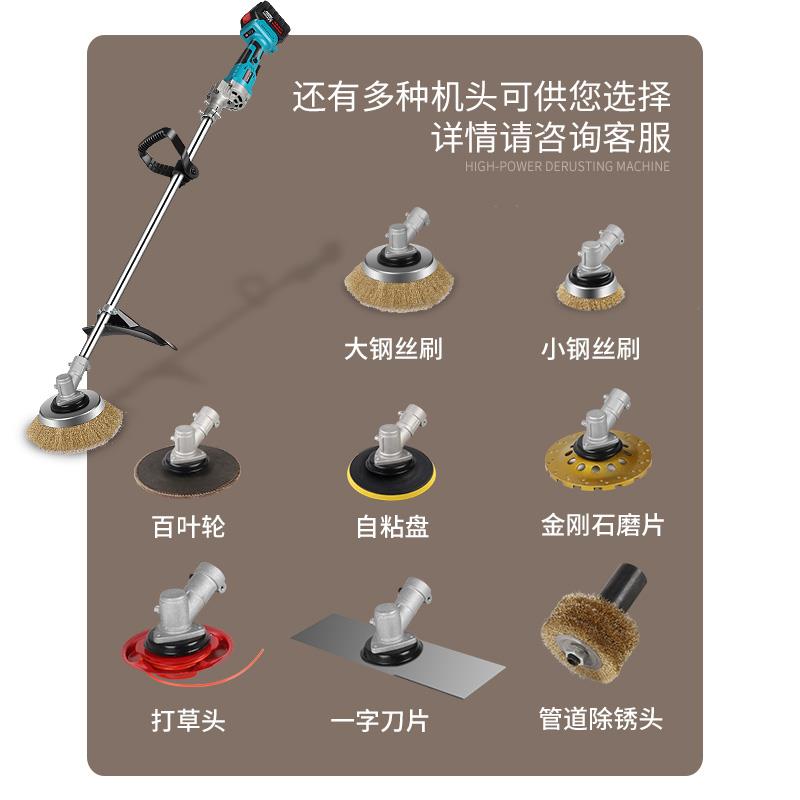 还有多种机头可供您选择
详情请咨询客服
HIGH-POWER DERUSTING MACHINE

大钢丝刷
小钢丝刷
百叶轮
自粘盘
金刚石磨片
打草头
一字刀片
管道除锈头