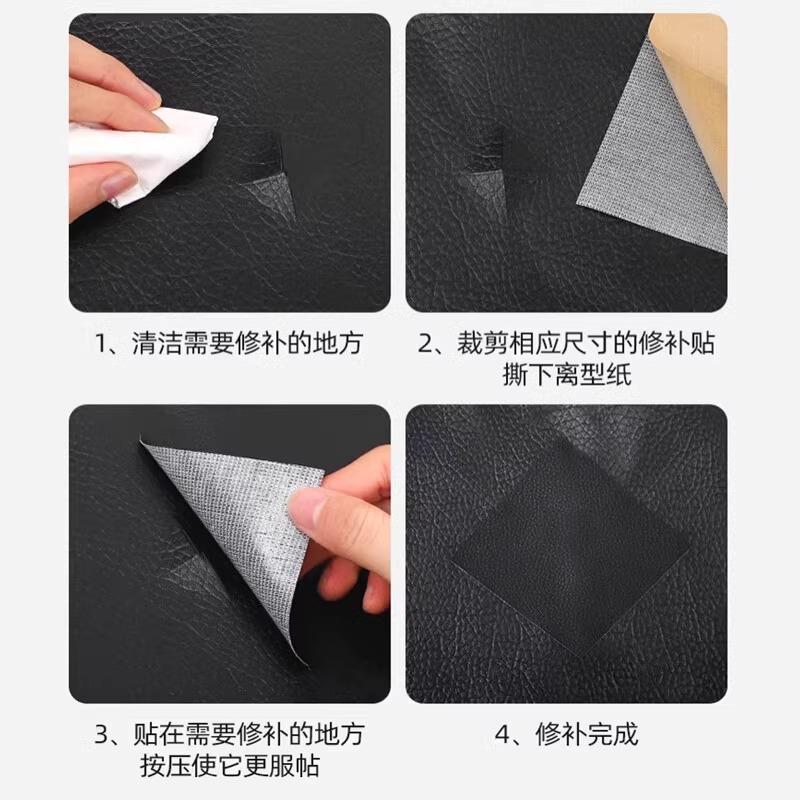 1、清洁需要修补的地方

2、裁剪相应尺寸的修补贴
撕下离型纸

3、贴在需要修补的地方
按压使它更服帖

4、修补完成