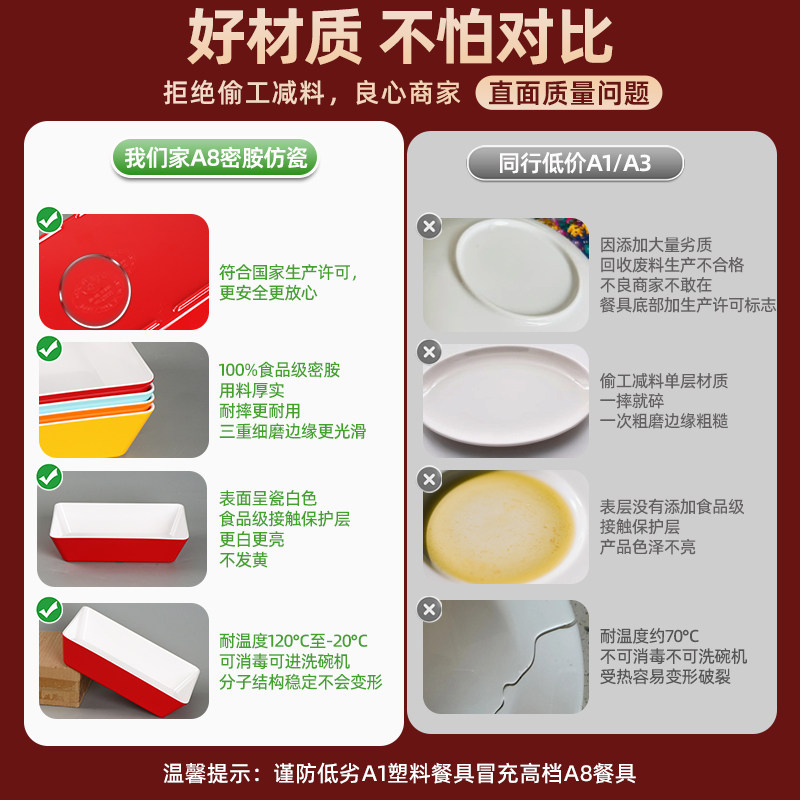 好材质 不怕对比

拒绝偷工减料，良心商家 直面质量问题

我们家A8密胺仿瓷

符合国家生产许可，更安全更放心

100%食品级密胺
用料厚实
耐摔更耐用
三重细磨边缘更光滑

表面呈瓷白色
食品级接触保护层
更白更亮
不发黄

耐温度120°C至-20°C
可消毒可进洗碗机
分子结构稳定不会变形

同行低价A1/A3

因添加大量劣质
回收废料生产不合格
不良商家不敢在
餐具底部加生产许可标志

偷工减料单层材质
一摔就碎
一次粗磨边缘粗糙

表层没有添加食品级
接触保护层
产品色泽不亮

耐温度约70°C
不可消毒不可洗碗机
受热容易变形破裂

温馨提示：谨防低劣A1塑料餐具冒充高档A8餐具