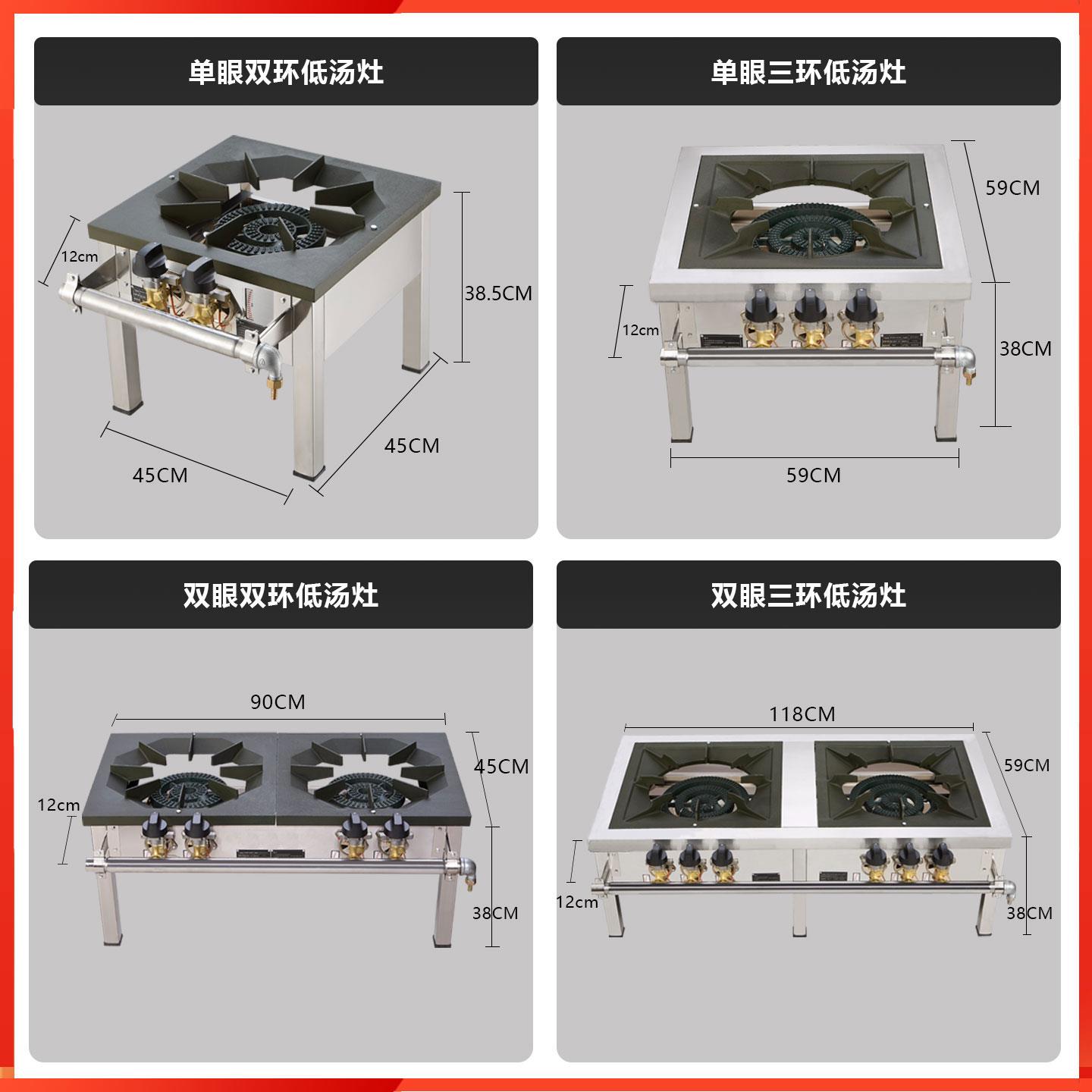 单眼双环低汤灶

12cm
38.5CM
45CM
45CM

单眼三环低汤灶

59CM
12cm
38CM
59CM

双眼双环低汤灶

90CM
45CM
12cm
38CM

双眼三环低汤灶

118CM
59CM
12cm
38CM