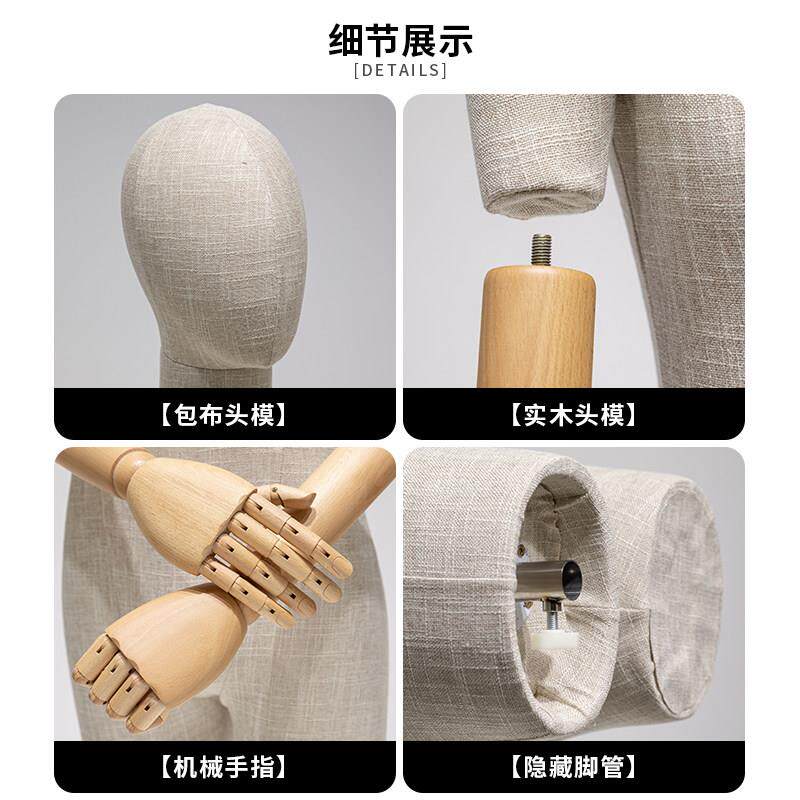 细节展示
[DETAILS]

【包布头模】

【实木头模】

【机械手指】

【隐藏脚管】