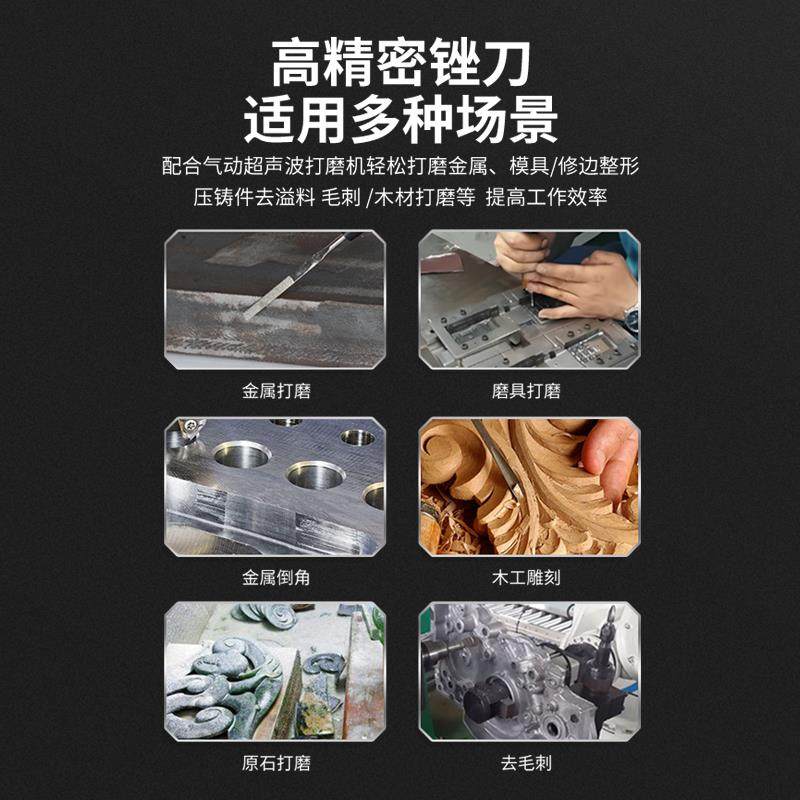 高精密锉刀
适用多种场景

配合气动超声波打磨机轻松打磨金属、模具/修边整形
压铸件去溢料 毛刺 /木材打磨等 提高工作效率

金属打磨

磨具打磨

金属倒角

木工雕刻

原石打磨

去毛刺