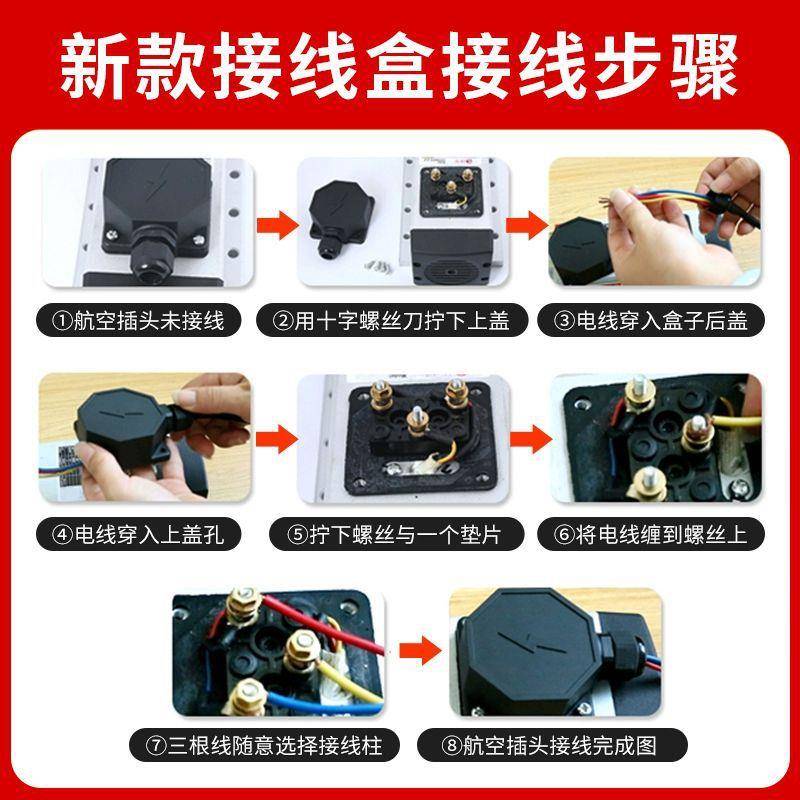 新款接线盒接线步骤

①航空插头未接线

②用十字螺丝刀拧下上盖

③电线穿入盒子后盖

④电线穿入上盖孔

⑤拧下螺丝与一个垫片

⑥将电线缠到螺丝上

⑦三根线随意选择接线柱

⑧航空插头接线完成图