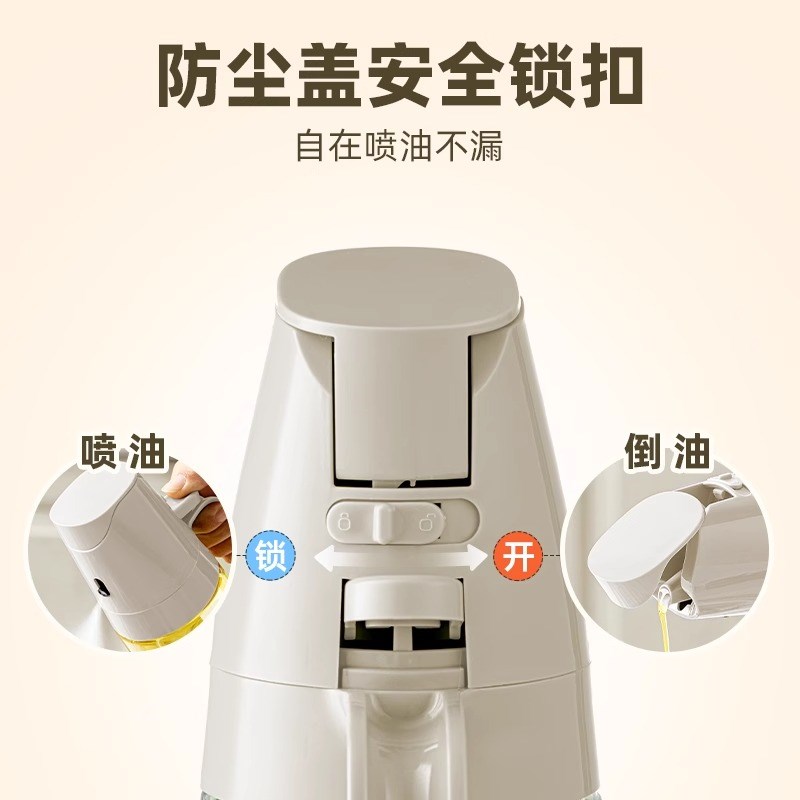 防尘盖安全锁扣

自在喷油不漏

喷油

锁

开

倒油