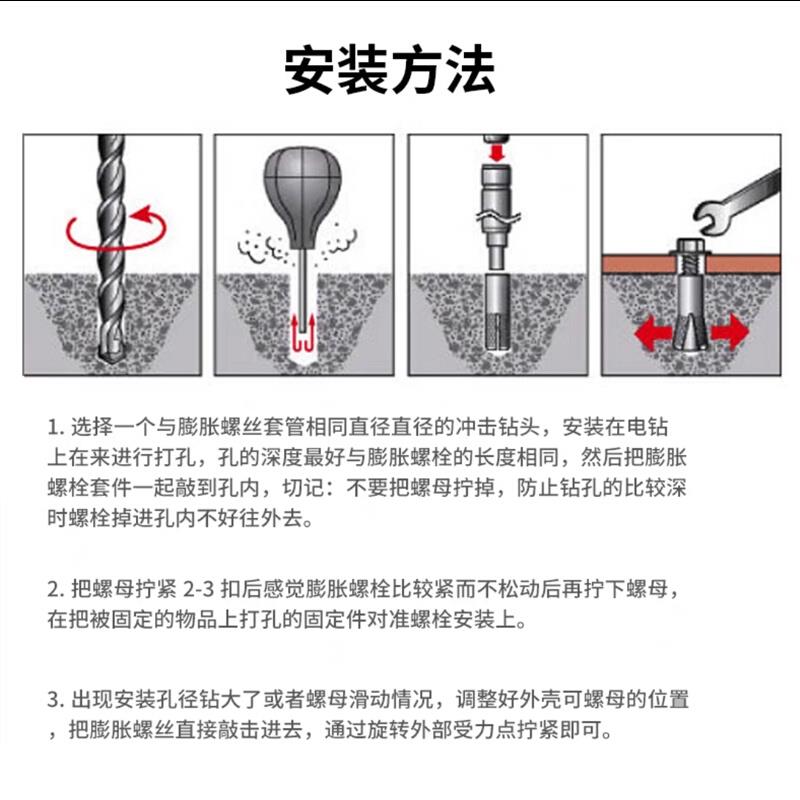 安装方法

1. 选择一个与膨胀螺丝套管相同直径直径的冲击钻头，安装在电钻上在来进行打孔，孔的深度最好与膨胀螺栓的长度相同，然后把膨胀螺栓套件一起敲到孔内，切记：不要把螺母拧掉，防止钻孔的比较深时螺栓掉进孔内不好往外去。

2. 把螺母拧紧 2-3 扣后感觉膨胀螺栓比较紧而不松动后再拧下螺母，在把被固定的物品上打孔的固定件对准螺栓安装上。

3. 出现安装孔径钻大了或者螺母滑动情况，调整好外壳可螺母的位置，把膨胀螺丝直接敲击进去，通过旋转外部受力点拧紧即可。