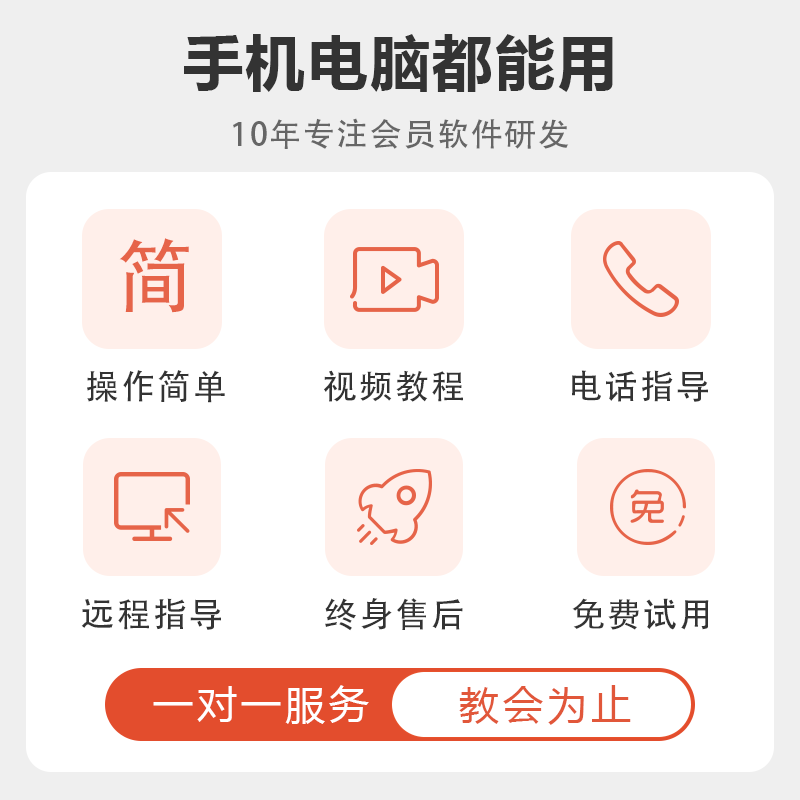 手机电脑都能用

10年专注会员软件研发

简

操作简单

视频教程

电话指导

远程指导

终身售后

免

免费试用

一对一服务

教会为止