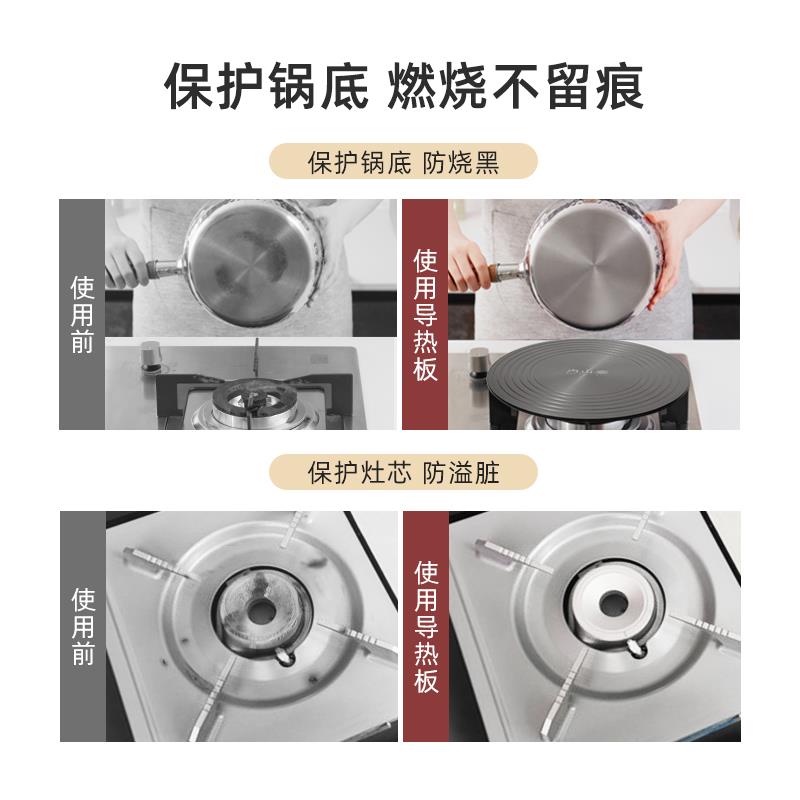 保护锅底 燃烧不留痕

保护锅底 防烧黑

使用前

使用导热板

保护灶芯 防溢脏

使用前

使用导热板