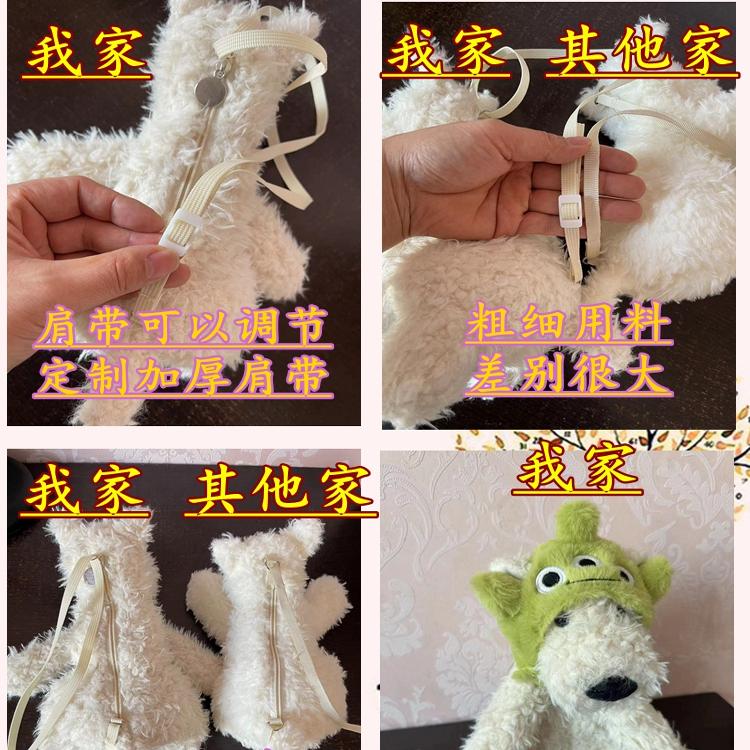 我家

肩带可以调节
定制加厚肩带

我家 其他家

粗细用料
差别很大

我家 其他家

我家