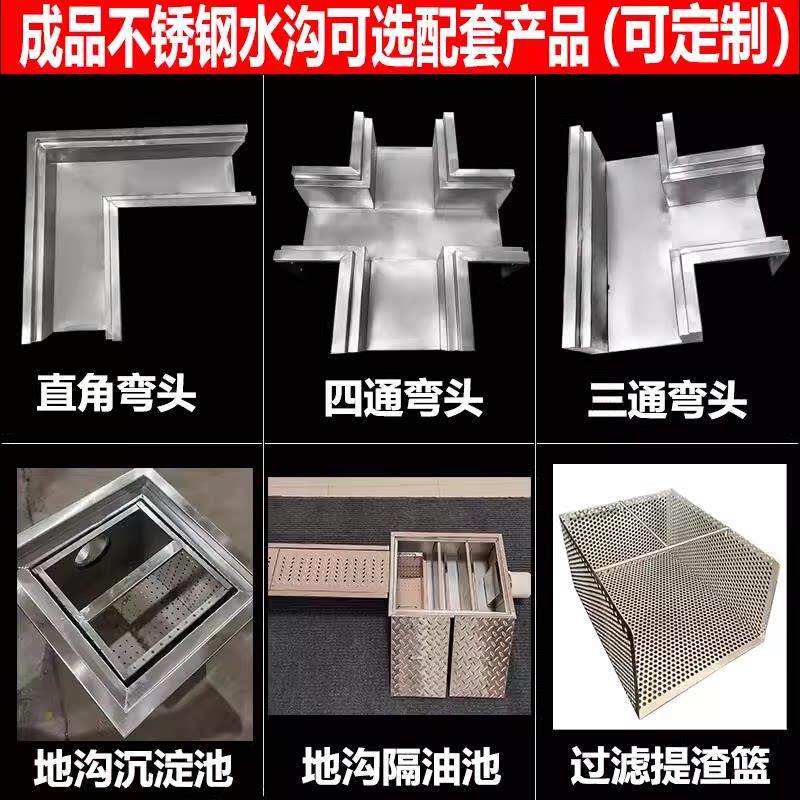 成品不锈钢水沟可选配套产品 (可定制)

直角弯头

四通弯头

三通弯头

地沟沉淀池

地沟隔油池

过滤提渣篮