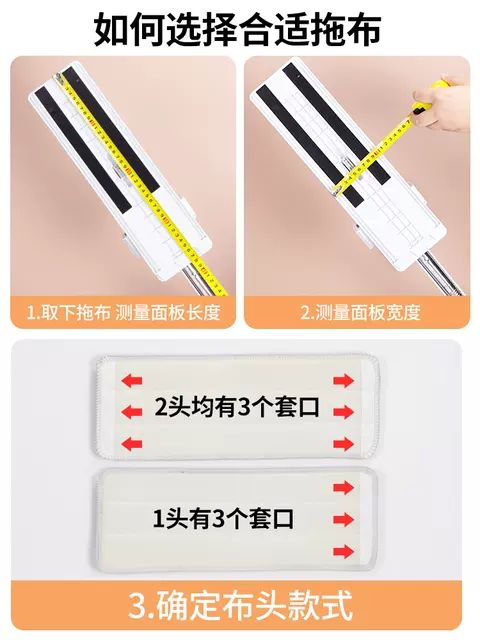 如何选择合适拖布

1.取下拖布 测量面板长度

2.测量面板宽度

2头均有3个套口

1头有3个套口

3.确定布头款式