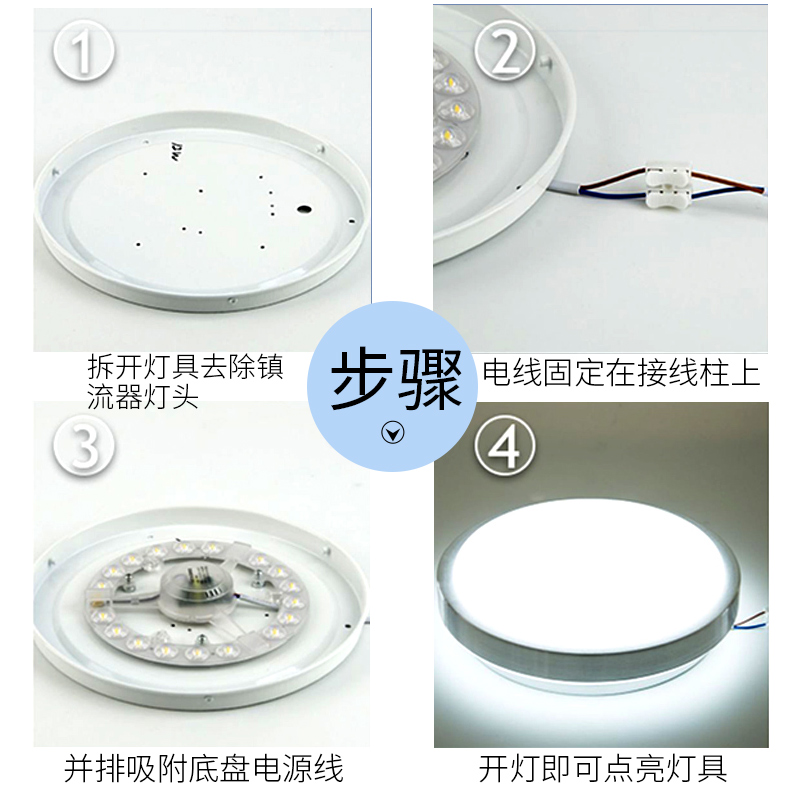 ①

拆开灯具去除镇流器灯头

②

电线固定在接线柱上

步骤

③

并排吸附底盘电源线

④

开灯即可点亮灯具