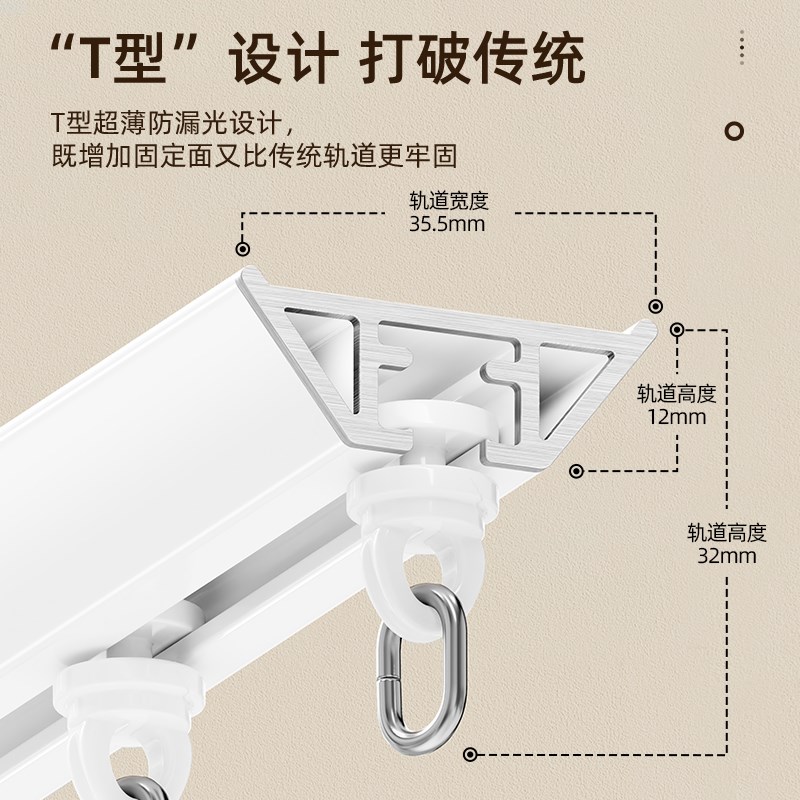 “T型”设计 打破传统

T型超薄防漏光设计，
既增加固定面又比传统轨道更牢固

轨道宽度
35.5mm

轨道高度
12mm

轨道高度
32mm