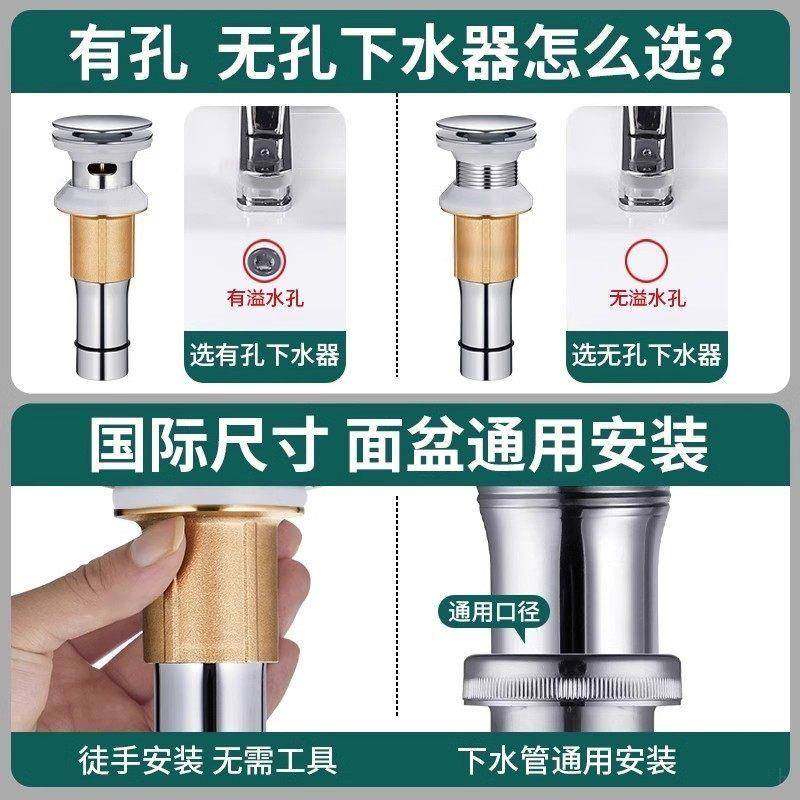 有孔 无孔下水器怎么选?

有溢水孔

选有孔下水器

无溢水孔

选无孔下水器

国际尺寸 面盆通用安装

通用口径

徒手安装 无需工具

下水管通用安装