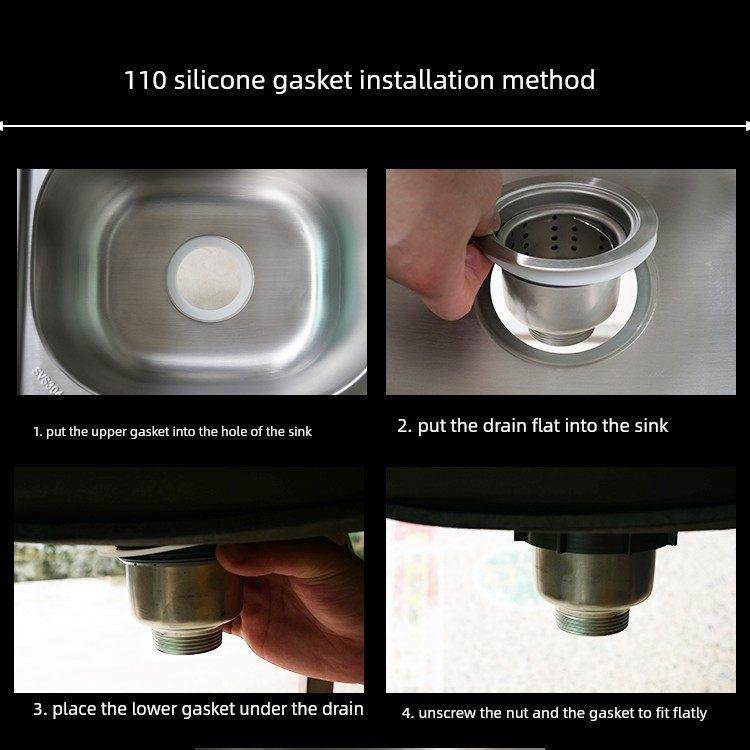 110 silicone gasket installation method

SUS304

1. put the upper gasket into the hole of the sink

2. put the drain flat into the sink

3. place the lower gasket under the drain

4. unscrew the nut and the gasket to fit flatly