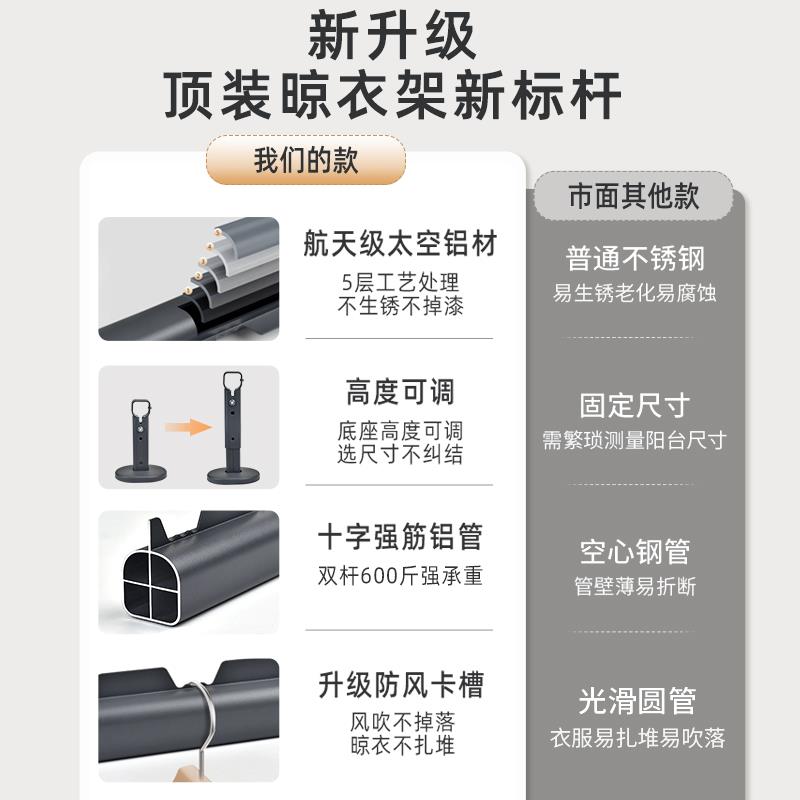 新升级
顶装晾衣架新标杆

我们的款

航天级太空铝材
5层工艺处理
不生锈不掉漆

高度可调
底座高度可调
选尺寸不纠结

十字强筋铝管
双杆600斤强承重

升级防风卡槽
风吹不掉落
晾衣不扎堆

市面其他款

普通不锈钢
易生锈老化易腐蚀

固定尺寸
需繁琐测量阳台尺寸

空心钢管
管壁薄易折断

光滑圆管
衣服易扎堆易吹落