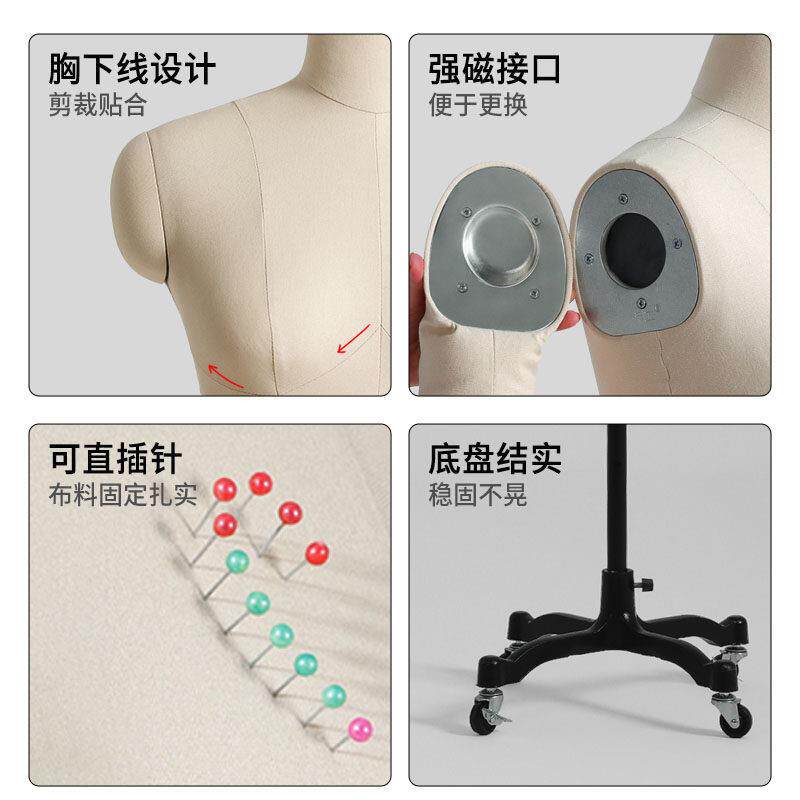 胸下线设计
剪裁贴合

强磁接口
便于更换

可直插针
布料固定扎实

底盘结实
稳固不晃