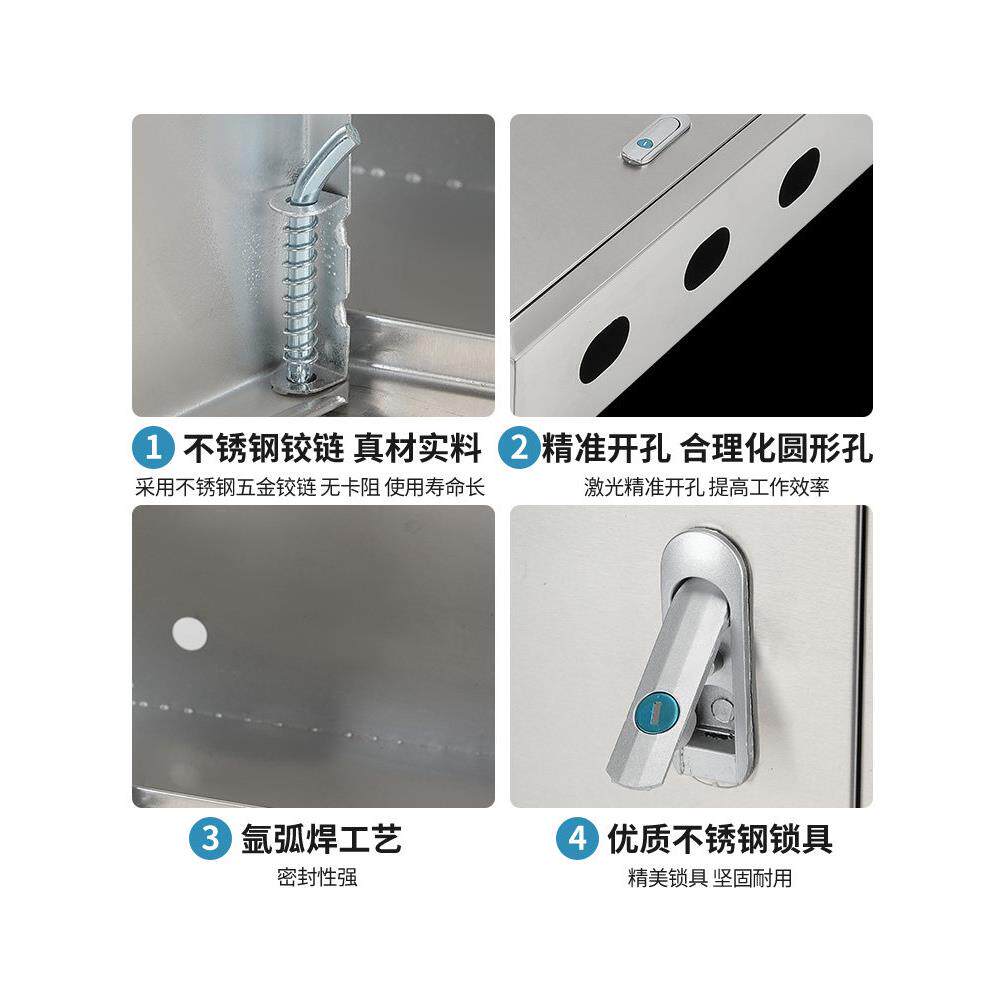 1 不锈钢铰链 真材实料
采用不锈钢五金铰链 无卡阻 使用寿命长

2 精准开孔 合理化圆形孔
激光精准开孔 提高工作效率

3 氩弧焊工艺
密封性强

4 优质不锈钢锁具
精美锁具 坚固耐用