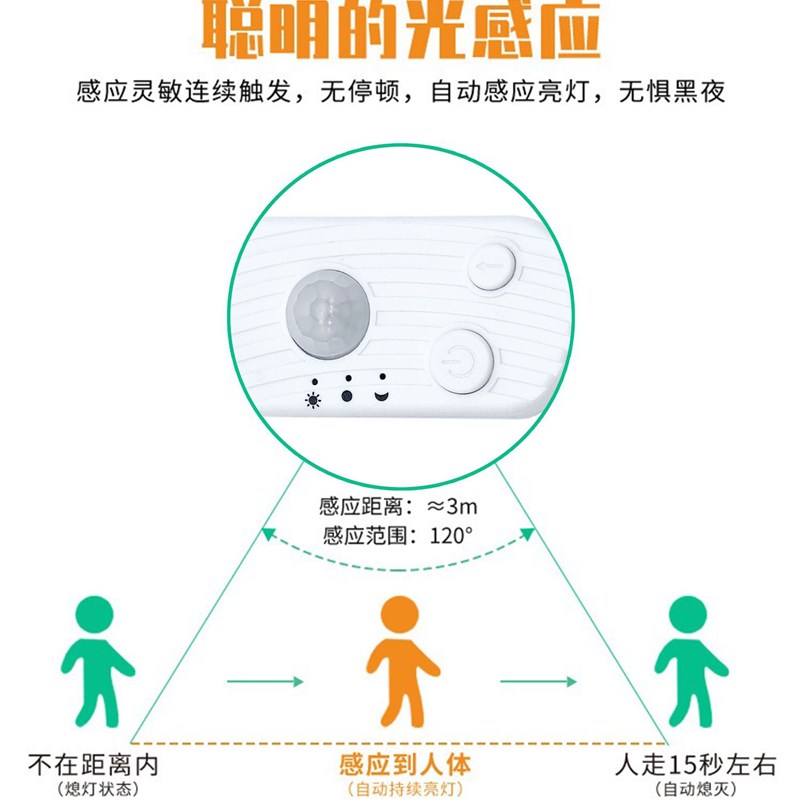 聪明的光感应

感应灵敏连续触发，无停顿，自动感应亮灯，无惧黑夜

感应距离：≈3m
感应范围：120°

不在距离内
（熄灯状态）

感应到人体
（自动持续亮灯）

人走15秒左右
（自动熄灭）