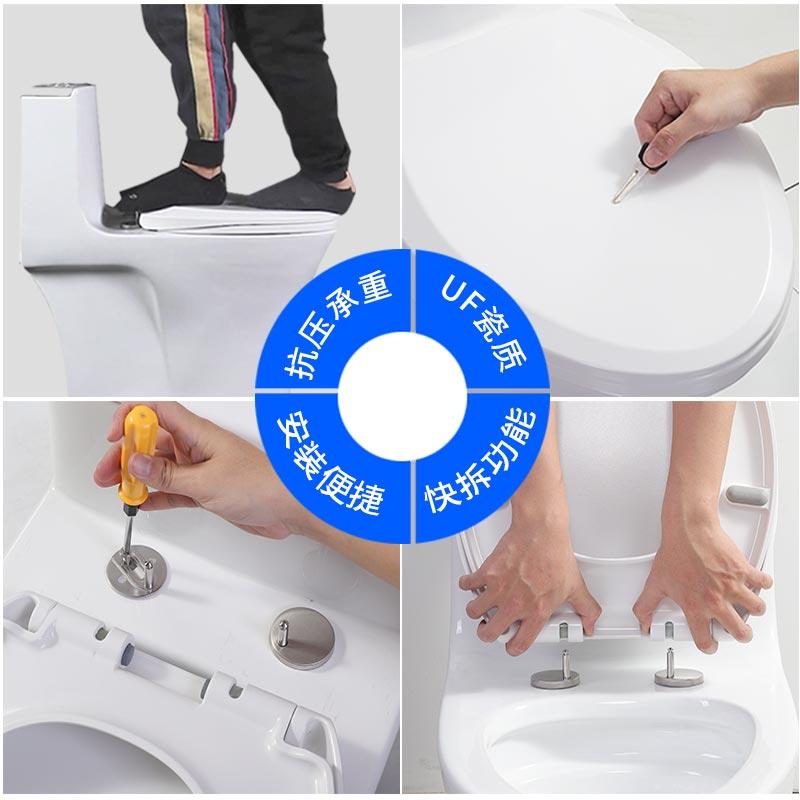 抗压承重
UF瓷质
安装便捷
快拆功能