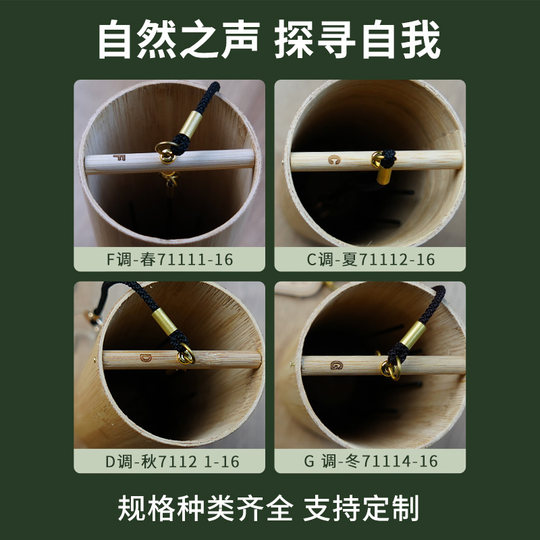 自然之声 探寻自我

F

F调-春71111-16

C

C调-夏71112-16

D

D调-秋7112 1-16

G

G 调-冬71114-16

规格种类齐全 支持定制