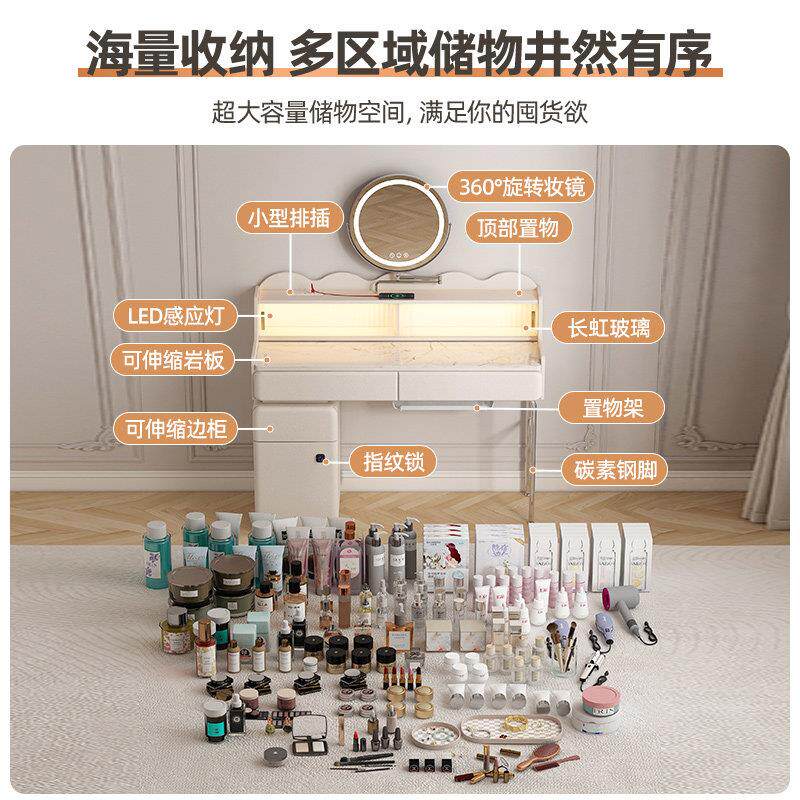 海量收纳 多区域储物井然有序

超大容量储物空间, 满足你的囤货欲

360°旋转妆镜

小型排插

顶部置物

LED感应灯

长虹玻璃

可伸缩岩板

置物架

可伸缩边柜

指纹锁

碳素钢脚