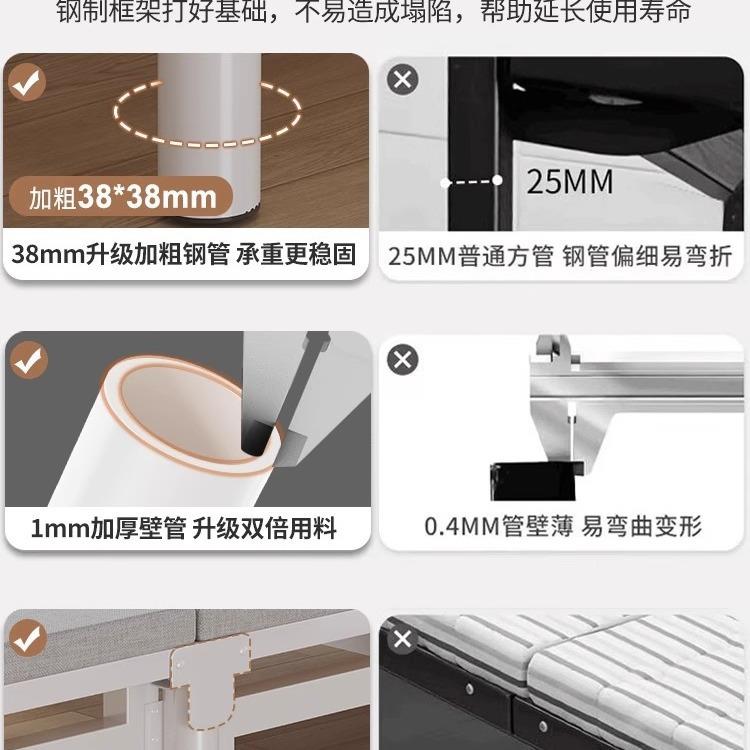 钢制框架打好基础，不易造成塌陷，帮助延长使用寿命

加粗38*38mm

38mm升级加粗钢管 承重更稳固

25MM

25MM普通方管 钢管偏细易弯折

1mm加厚壁管 升级双倍用料

0.4MM管壁薄 易弯曲变形