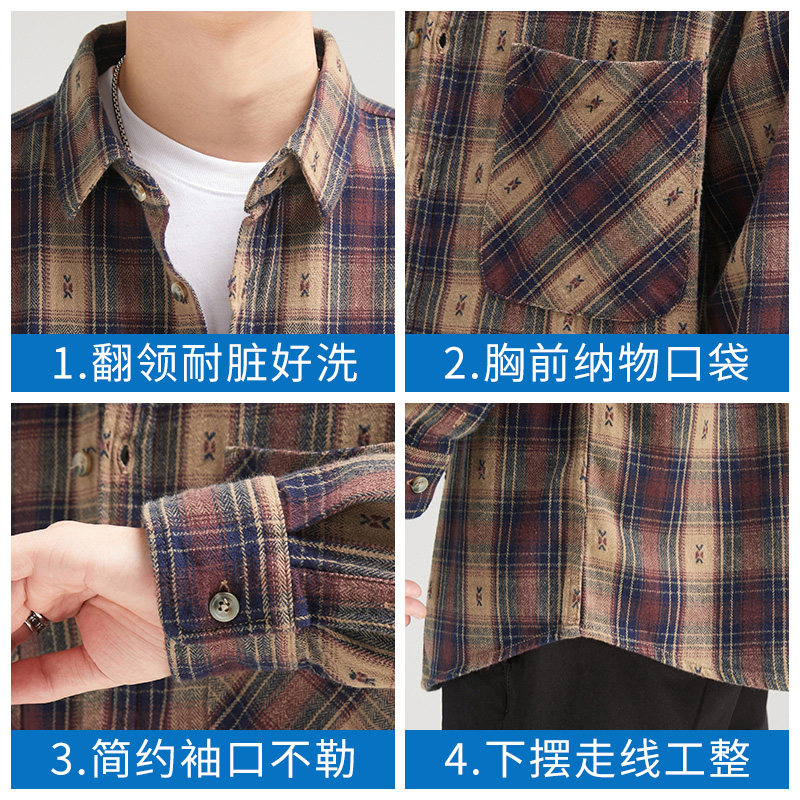 1.翻领耐脏好洗

2.胸前纳物口袋

3.简约袖口不勒

4.下摆走线工整