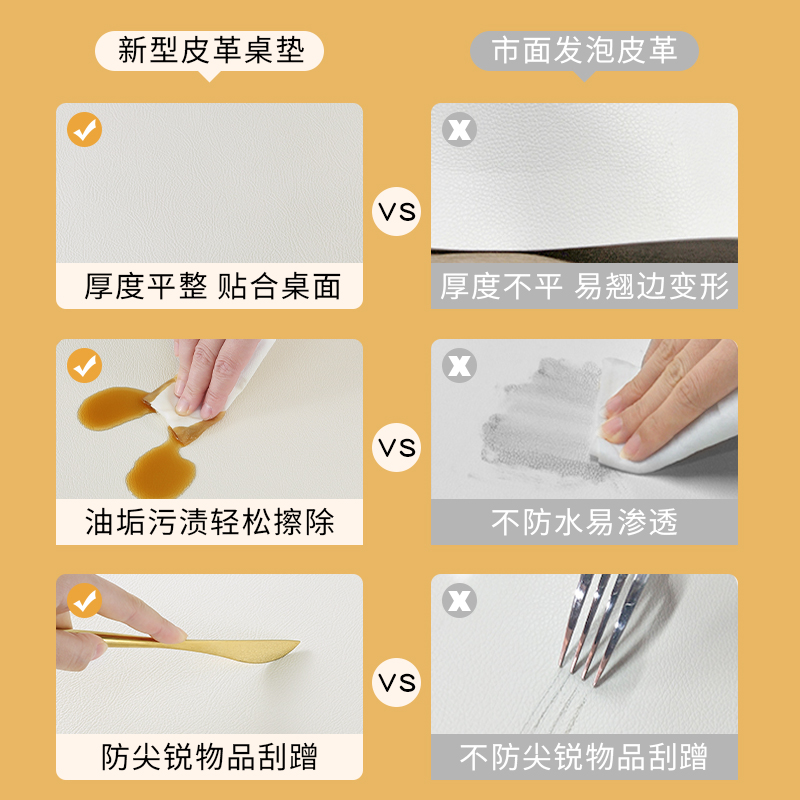 新型皮革桌垫

市面发泡皮革

厚度平整 贴合桌面

VS

厚度不平 易翘边变形

油垢污渍轻松擦除

VS

不防水易渗透

防尖锐物品刮蹭

VS

不防尖锐物品刮蹭