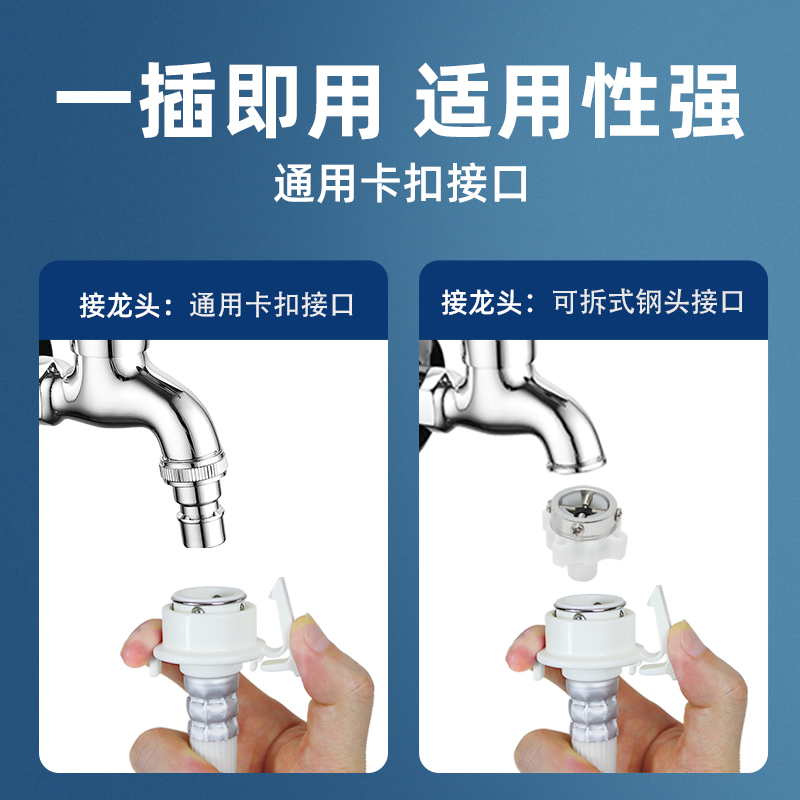 一插即用 适用性强
通用卡扣接口

接龙头：通用卡扣接口

接龙头：可拆式钢头接口