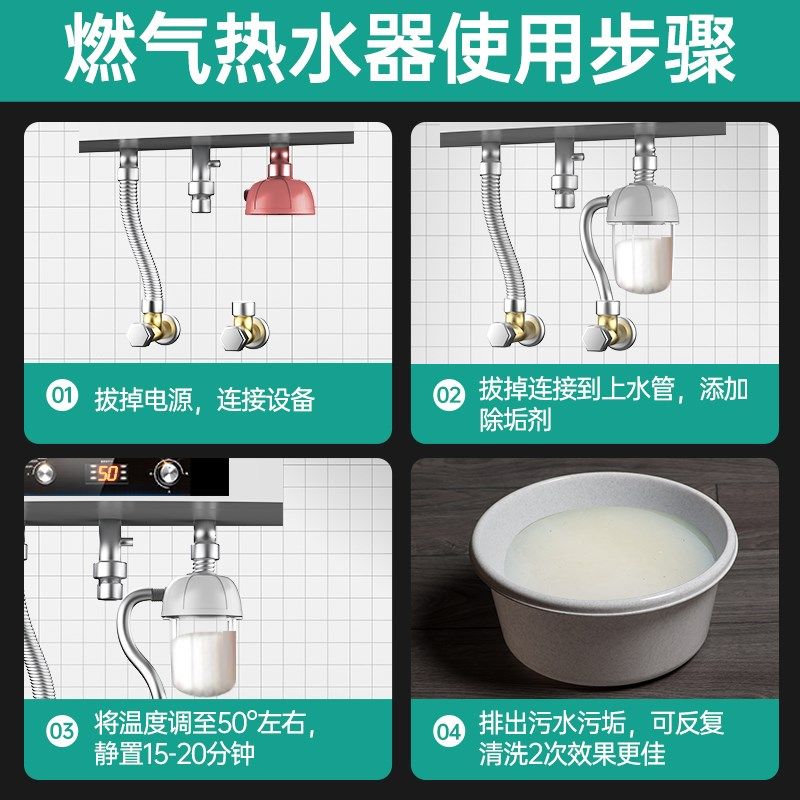 燃气热水器使用步骤

01 拔掉电源，连接设备

02 拔掉连接到上水管，添加除垢剂

50

03 将温度调至50°左右，静置15-20分钟

04 排出污水污垢，可反复清洗2次效果更佳