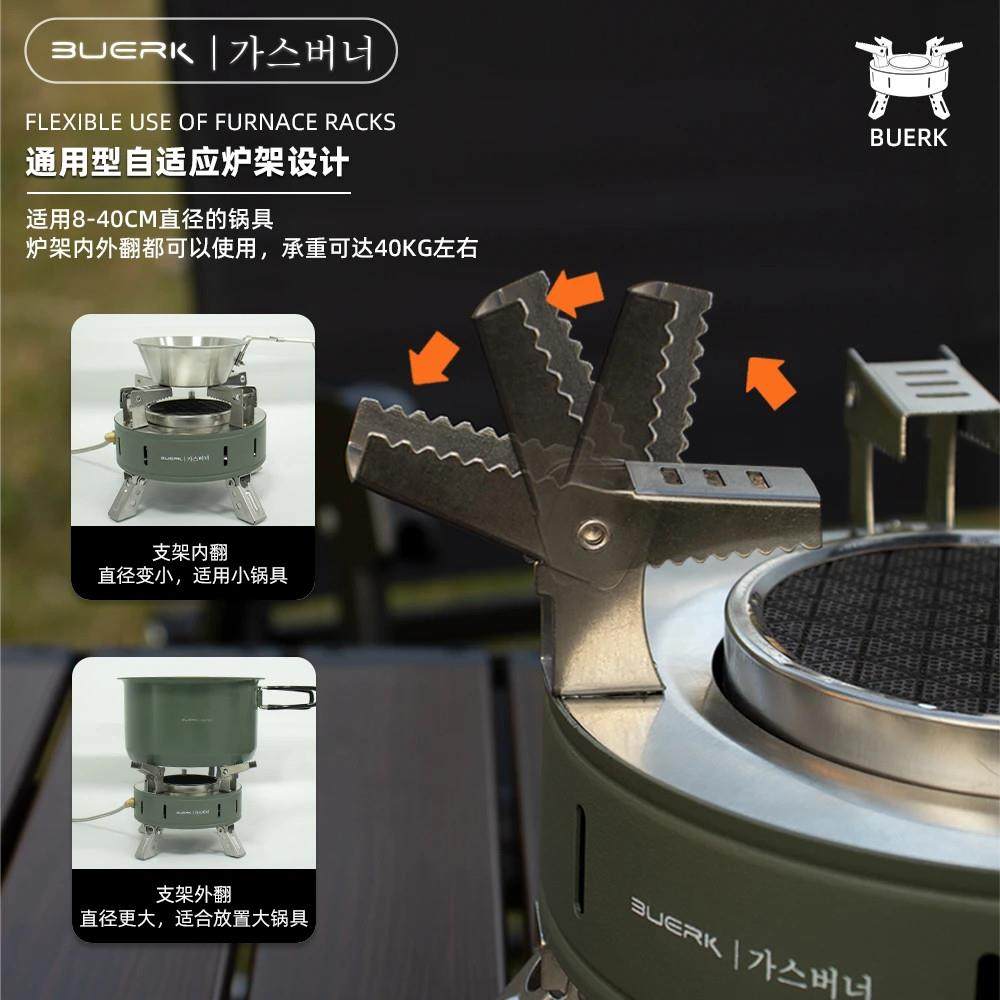 BUERK | 가스버너

BUERK

FLEXIBLE USE OF FURNACE RACKS

通用型自适应炉架设计

适用8-40CM直径的锅具
炉架内外翻都可以使用，承重可达40KG左右

BUERK | 가스버너

支架内翻
直径变小，适用小锅具

BUERK | 가스버너

支架外翻
直径更大，适合放置大锅具

BUERK | 가스버너