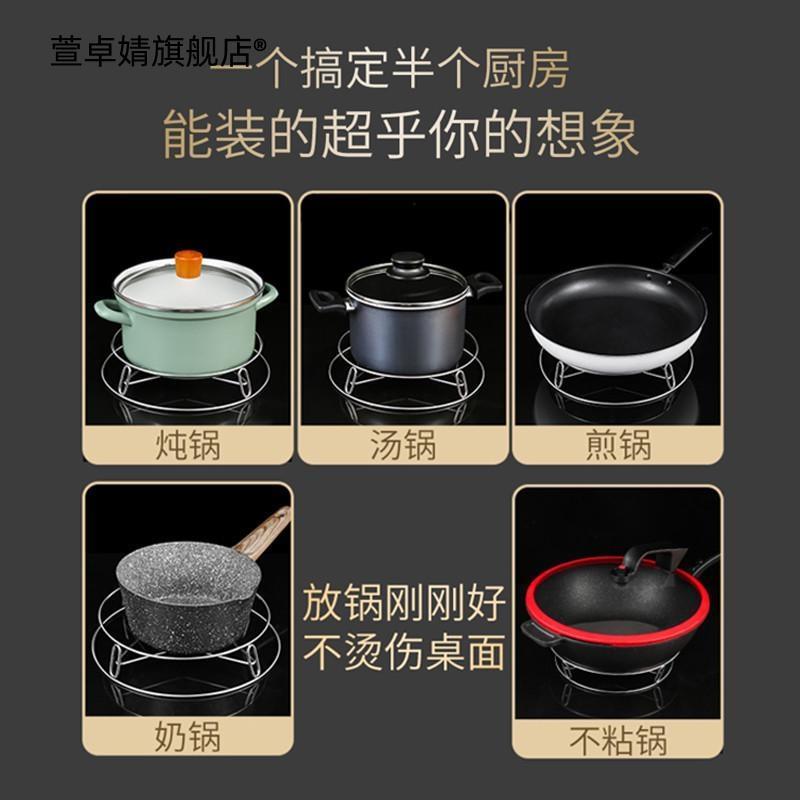 萱卓婧旗舰店®
个搞定半个厨房
能装的超乎你的想象

炖锅
汤锅
煎锅

奶锅

放锅刚刚好
不烫伤桌面

不粘锅