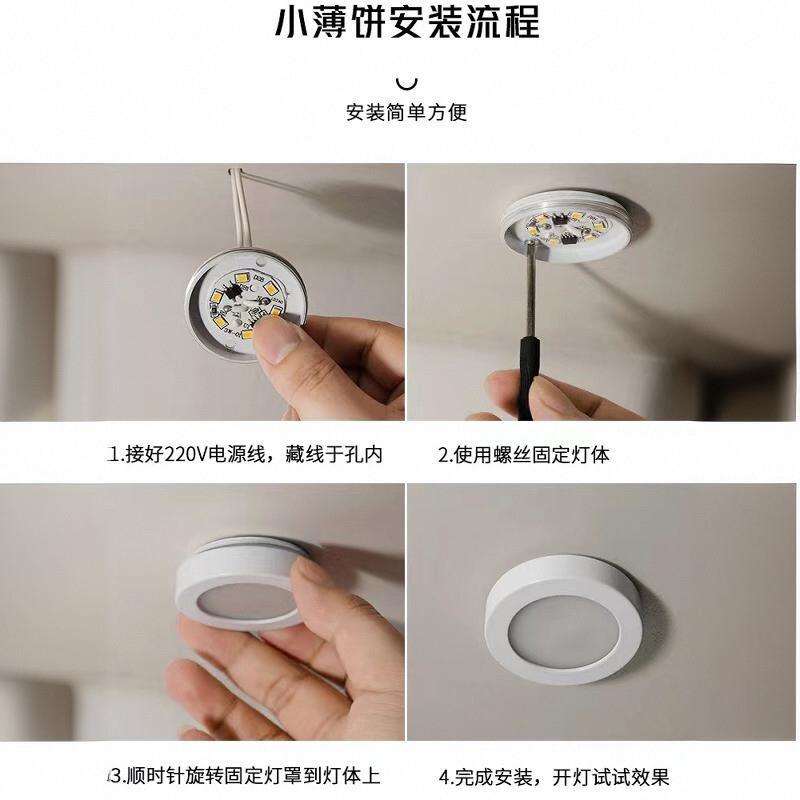 小薄饼安装流程

安装简单方便

1.接好220V电源线，藏线于孔内

2.使用螺丝固定灯体

3.顺时针旋转固定灯罩到灯体上

4.完成安装，开灯试试效果