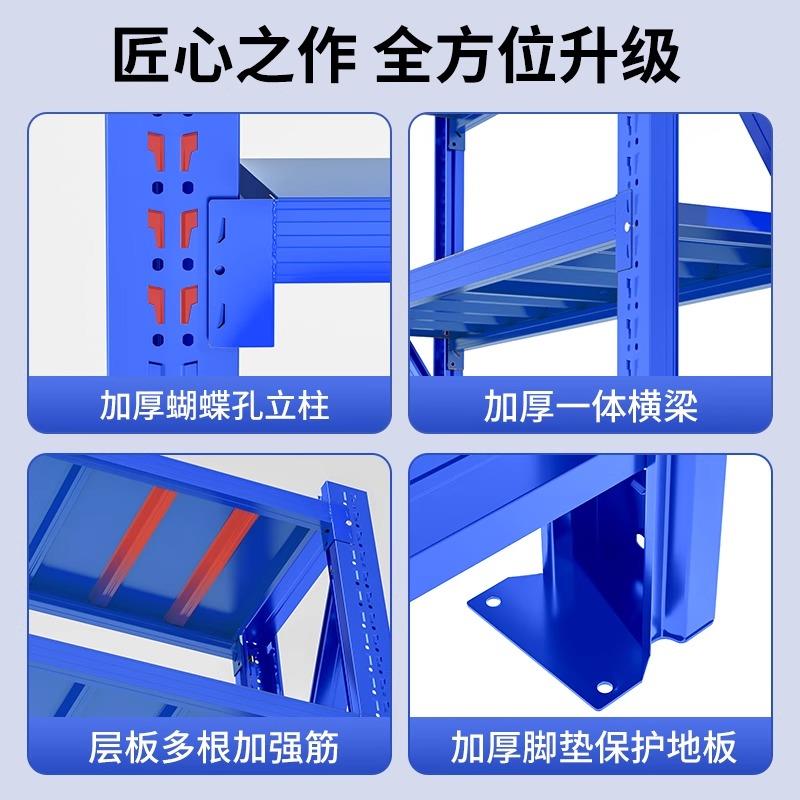 匠心之作 全方位升级

加厚蝴蝶孔立柱

加厚一体横梁

层板多根加强筋

加厚脚垫保护地板