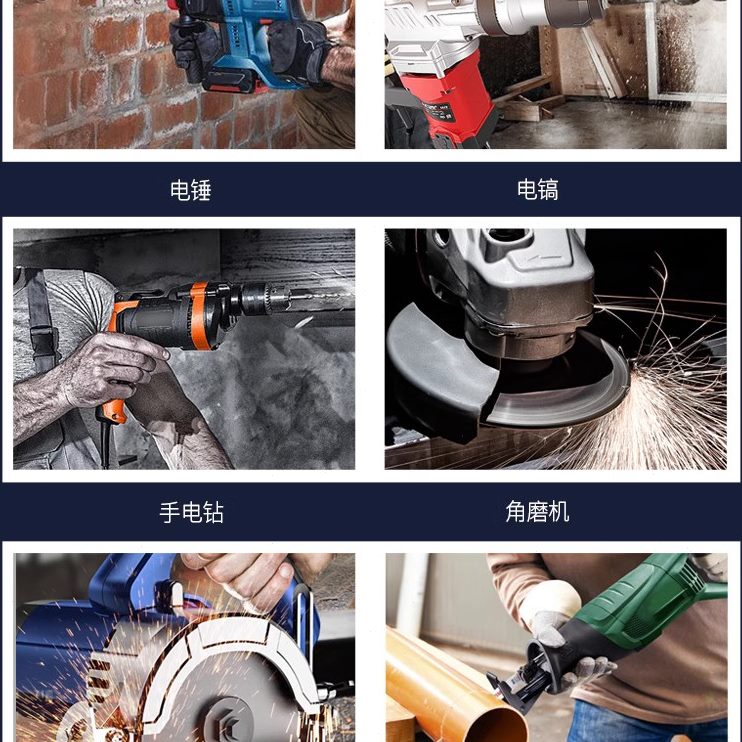 电锤

电镐

手电钻

角磨机