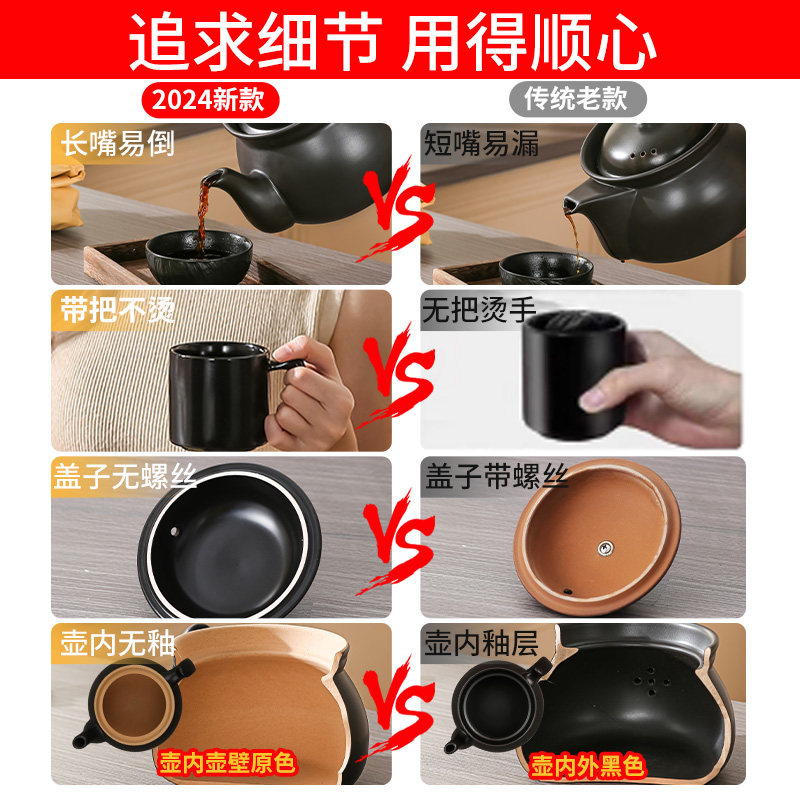 追求细节 用得顺心

2024新款

传统老款

长嘴易倒

VS

短嘴易漏

带把不烫

VS

无把烫手

盖子无螺丝

VS

盖子带螺丝

壶内无釉

VS

壶内釉层

壶内壶壁原色

壶内外黑色