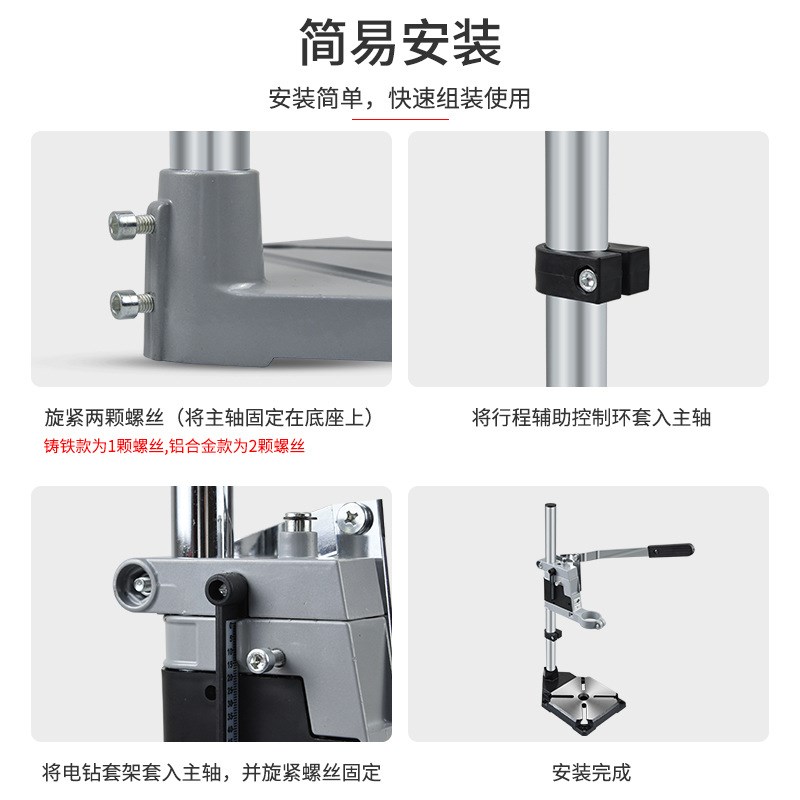 简易安装

安装简单，快速组装使用

旋紧两颗螺丝（将主轴固定在底座上）
铸铁款为1颗螺丝,铝合金款为2颗螺丝

将行程辅助控制环套入主轴

将电钻套架套入主轴，并旋紧螺丝固定

安装完成