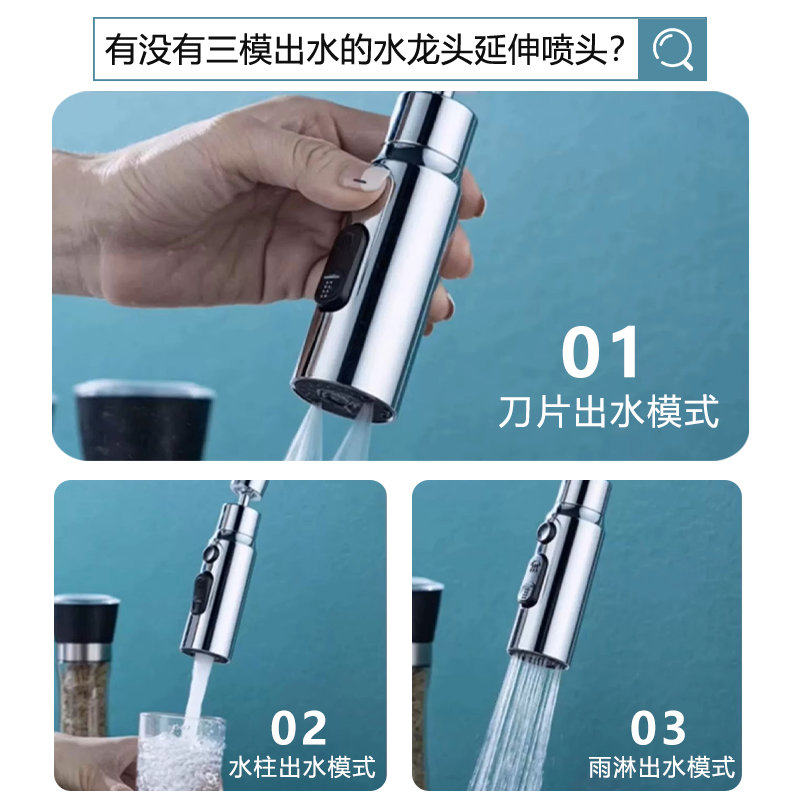 有没有三模出水的水龙头延伸喷头？

01
刀片出水模式

02
水柱出水模式

03
雨淋出水模式