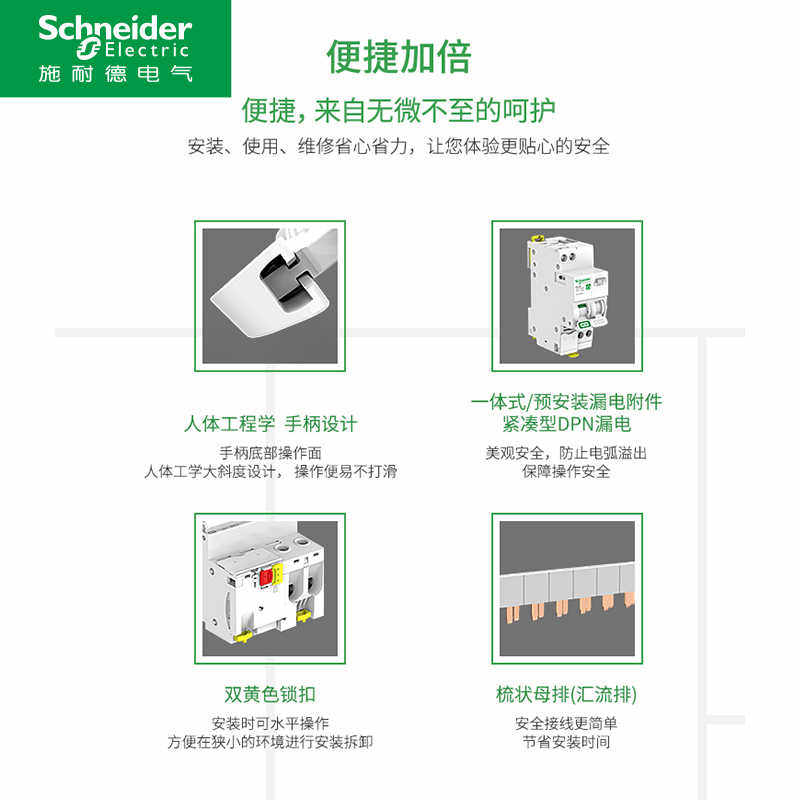 Schneider Electric
施耐德电气

便捷加倍

便捷，来自无微不至的呵护

安装、使用、维修省心省力，让您体验更贴心的安全

人体工程学 手柄设计

手柄底部操作面
人体工学大斜度设计，操作便易不打滑

一体式/预安装漏电附件
紧凑型DPN漏电

美观安全，防止电弧溢出
保障操作安全

双黄色锁扣

安装时可水平操作
方便在狭小的环境进行安装拆卸

梳状母排(汇流排)

安全接线更简单
节省安装时间