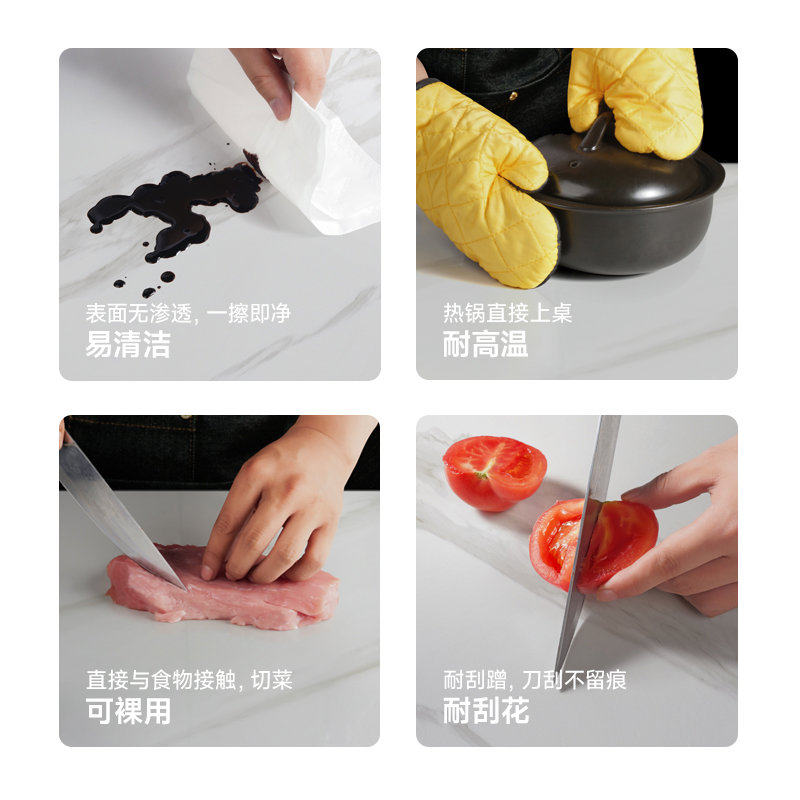 表面无渗透，一擦即净
易清洁

热锅直接上桌
耐高温

直接与食物接触，切菜
可裸用

耐刮蹭，刀刮不留痕
耐刮花