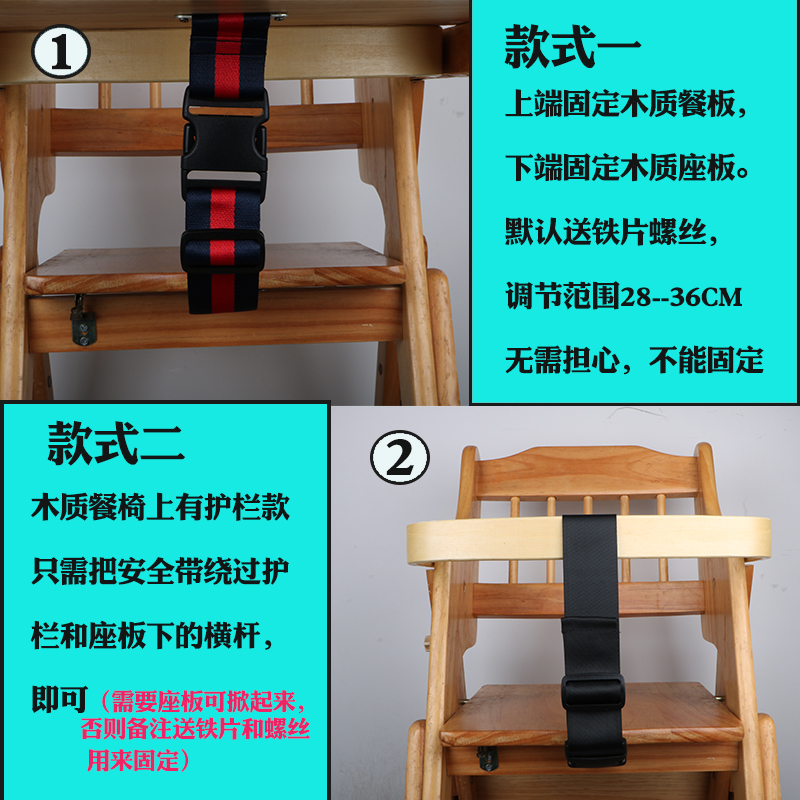 ①

款式一
上端固定木质餐板，
下端固定木质座板。
默认送铁片螺丝，
调节范围28--36CM
无需担心，不能固定

款式二
木质餐椅上有护栏款
只需把安全带绕过护
栏和座板下的横杆，
即可（需要座板可掀起来，否则备注送铁片和螺丝用来固定）

②